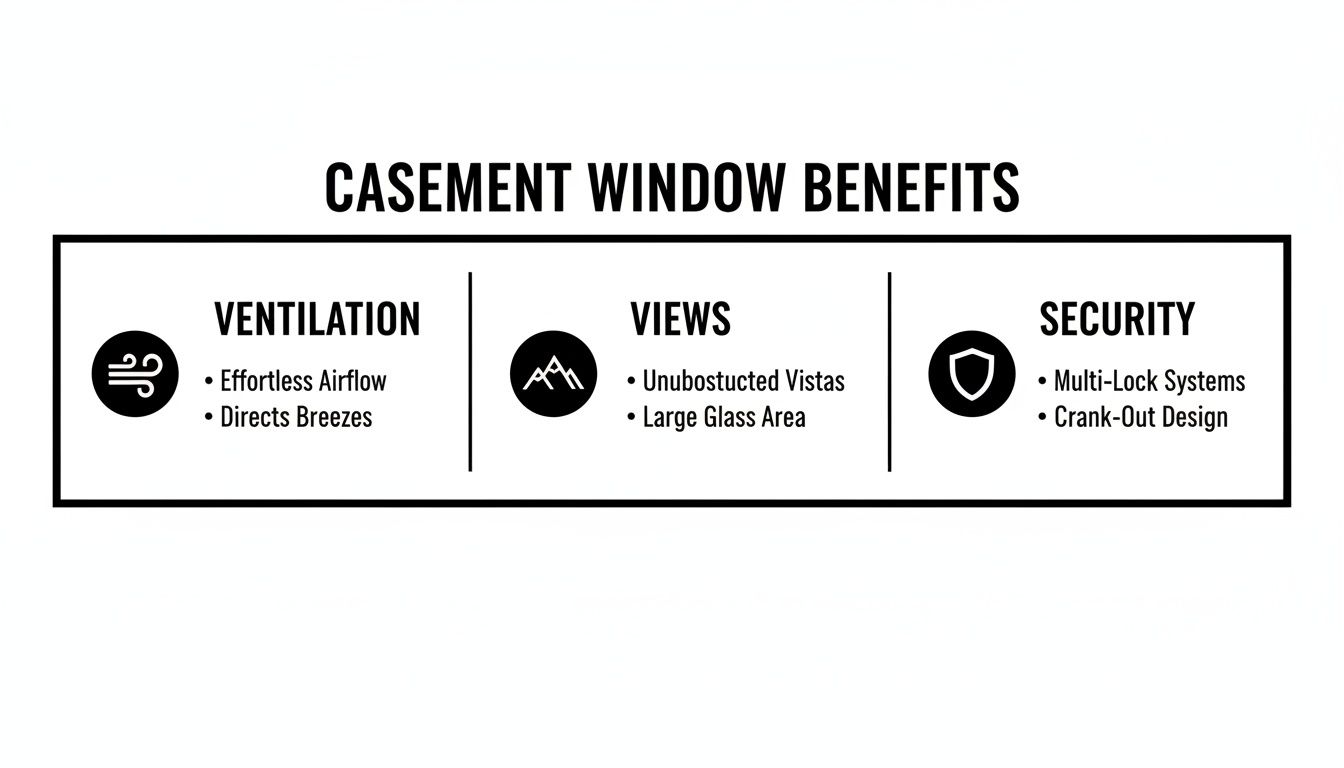 CASEMENT WINDOW BENEFITS

VENTILATION
• Effortless Airflow
• Directs Breezes

VIEWS
• Unubostucted Vistas
• Large Glass Area

SECURITY
• Multi-Lock Systems
• Crank-Out Design