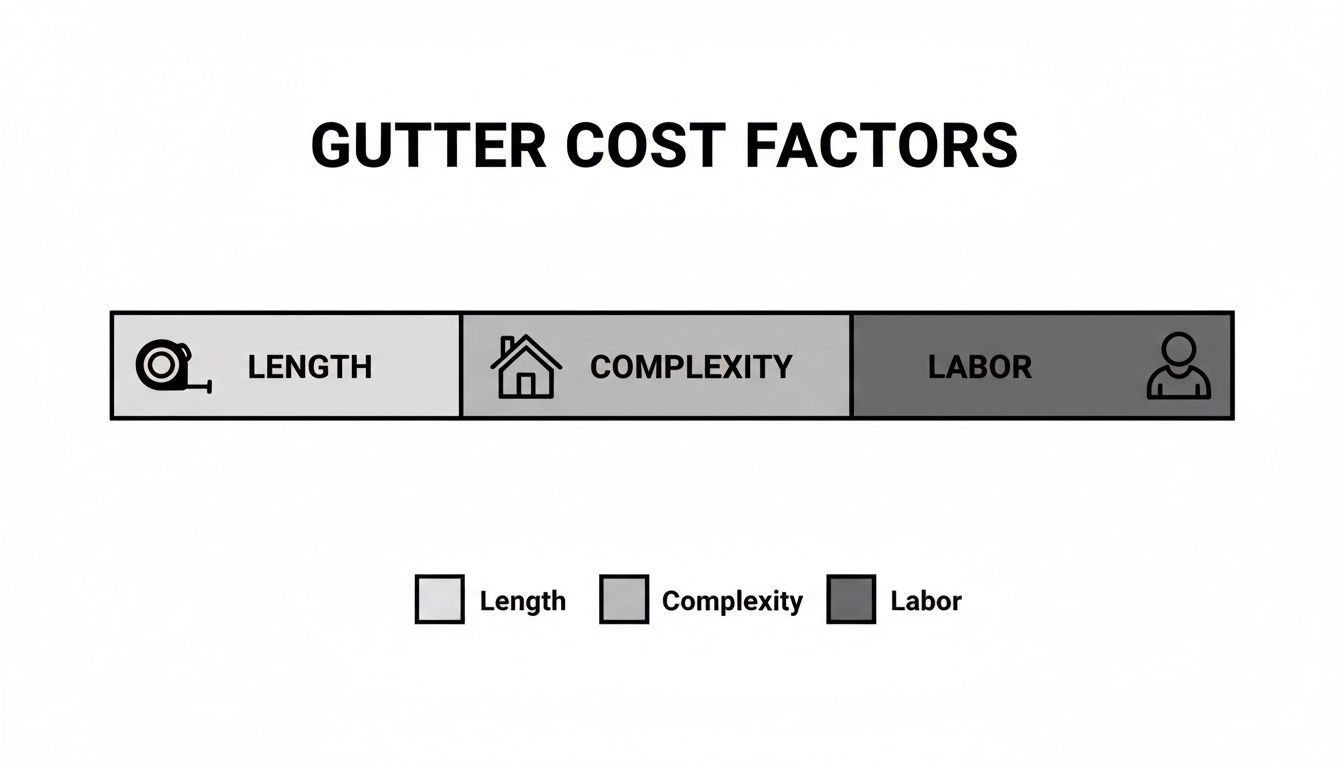 GUTTER COST FACTORS

LENGTH
COMPLEXITY
LABOR

Length
Complexity
Labor