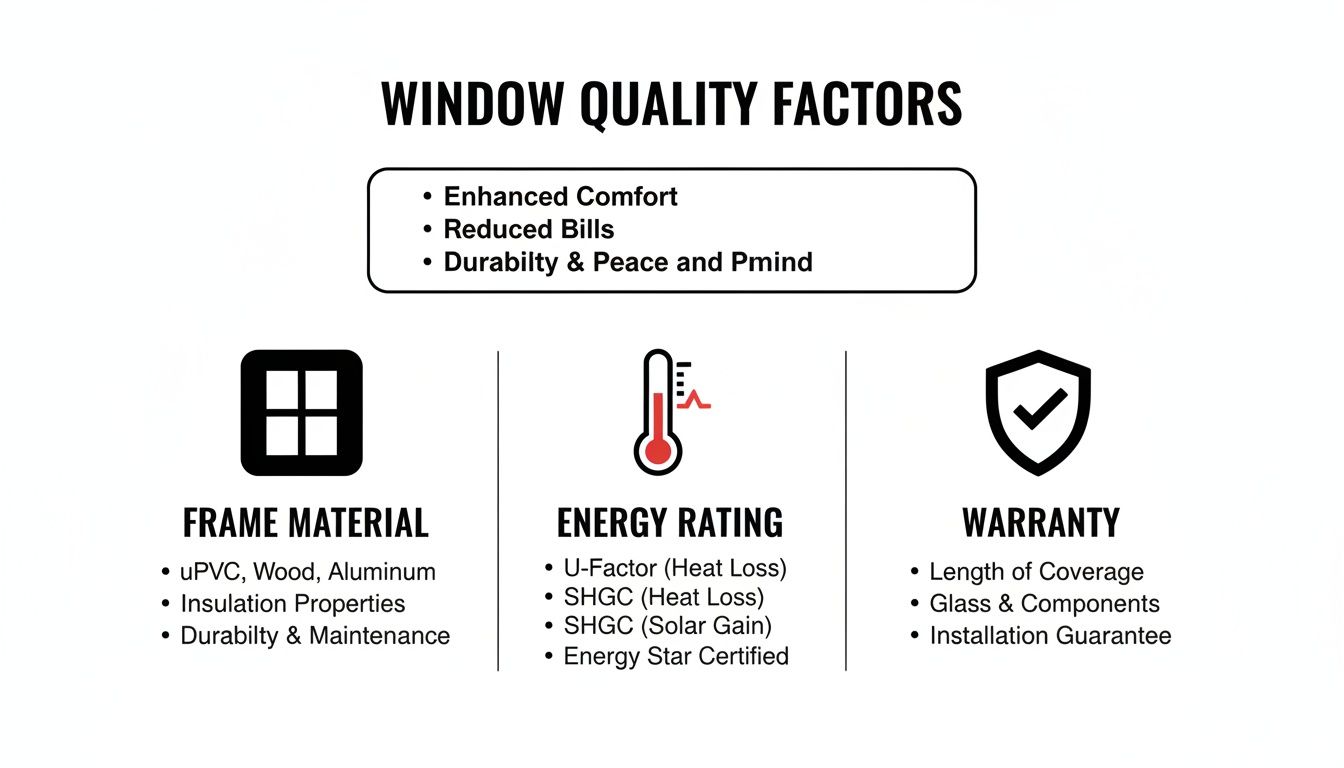 WINDOW QUALITY FACTORS

• Enhanced Comfort
• Reduced Bills
• Durabilty & Peace and Pmind

FRAME MATERIAL
• uPVC, Wood, Aluminum
• Insulation Properties
• Durabilty & Maintenance

ENERGY RATING
• U-Factor (Heat Loss)
• SHGC (Heat Loss)
• SHGC (Solar Gain)
• Energy Star Certified

WARRANTY
• Length of Coverage
• Glass & Components
• Installation Guarantee