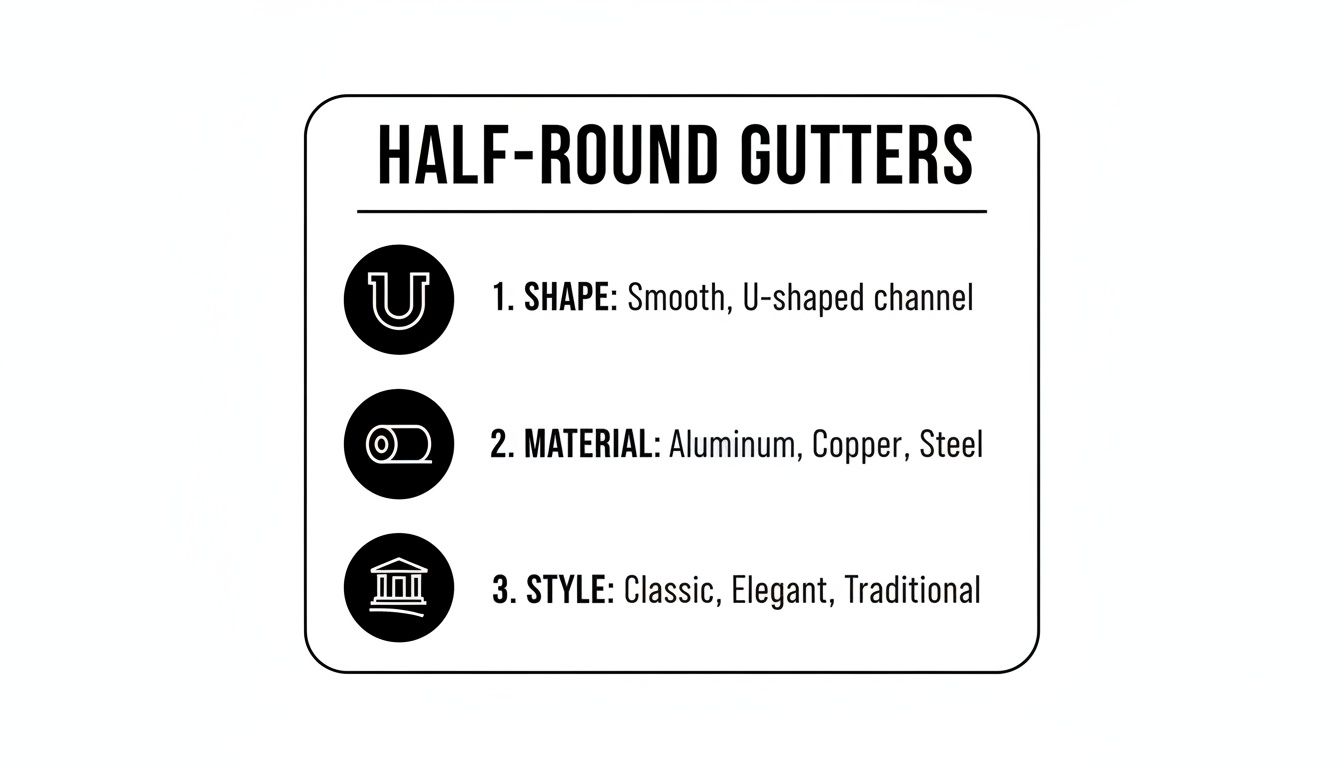 HALF-ROUND GUTTERS

1. SHAPE: Smooth, U-shaped channel

2. MATERIAL: Aluminum, Copper, Steel

3. STYLE: Classic, Elegant, Traditional