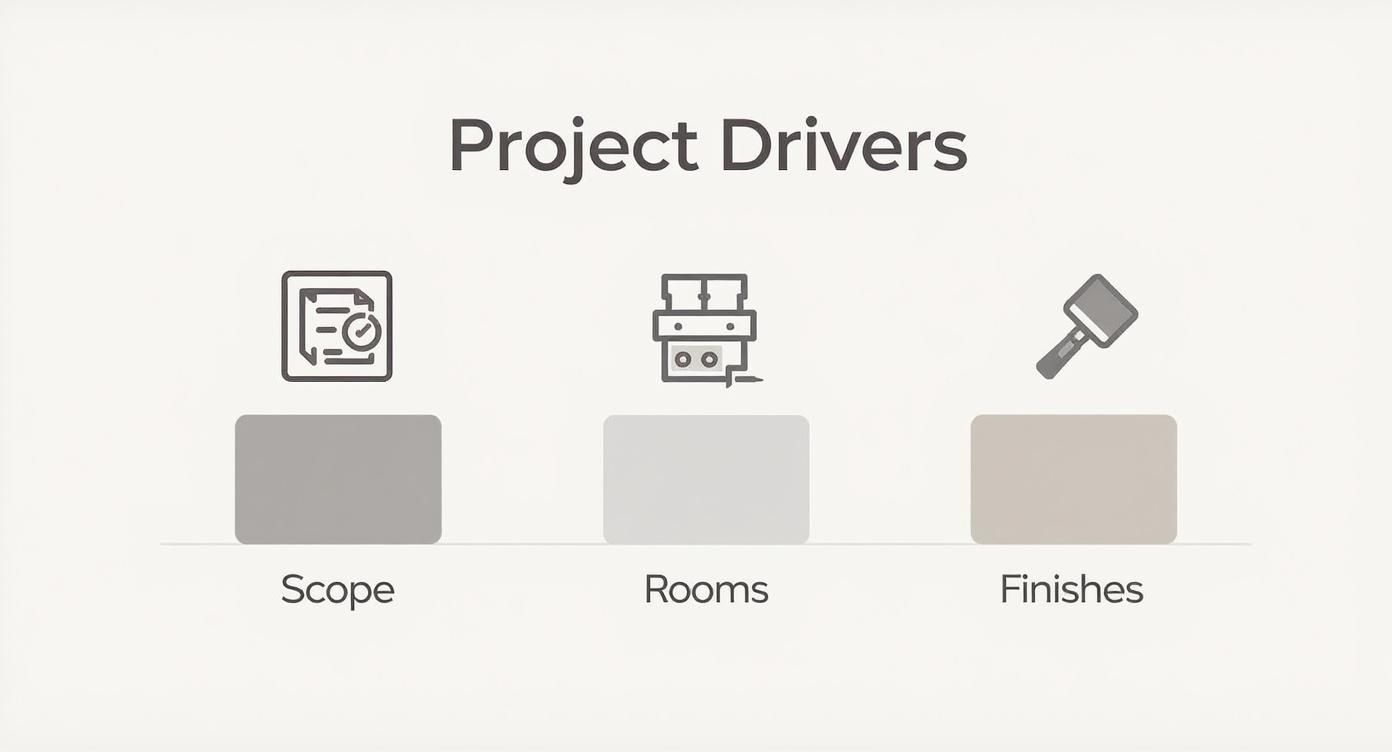 Project Drivers

Scope

Rooms

Finishes