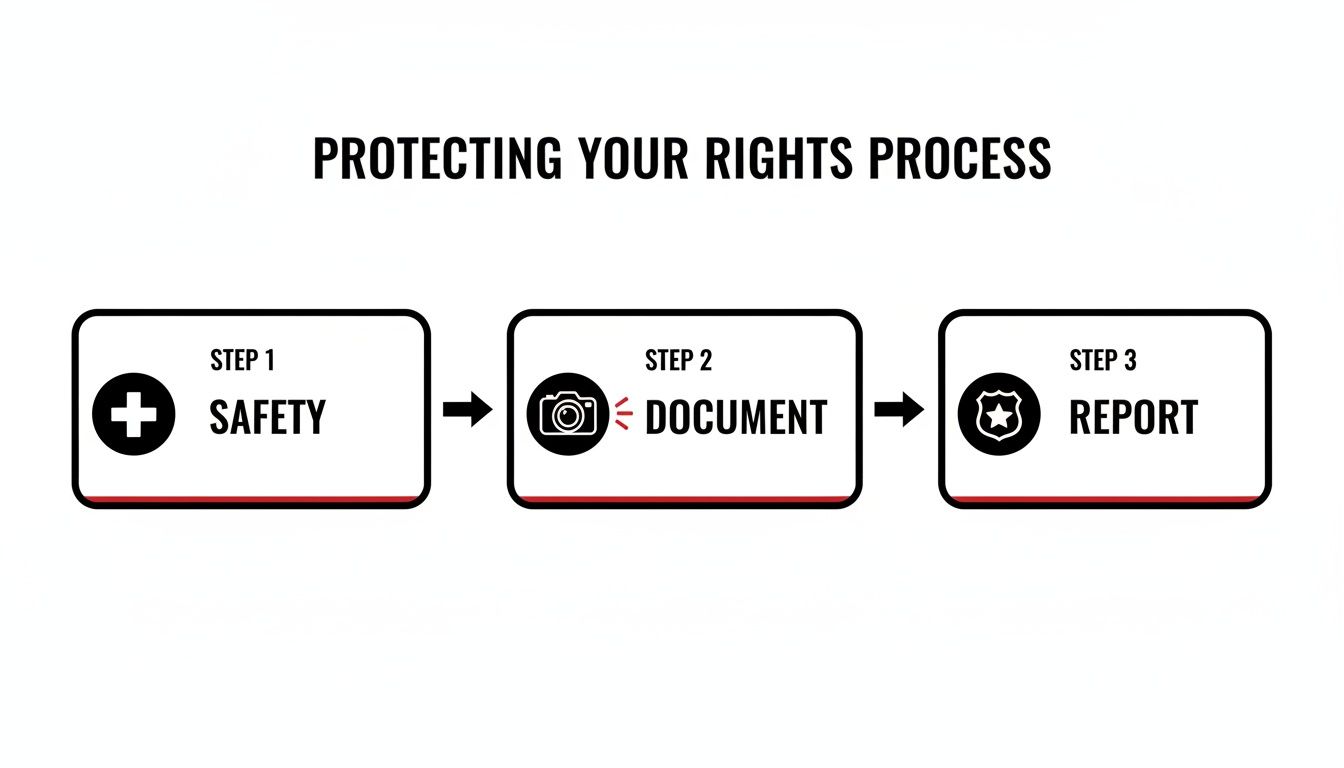 PROTECTING YOUR RIGHTS PROCESS

STEP 1
SAFETY

STEP 2
DOCUMENT

STEP 3
REPORT