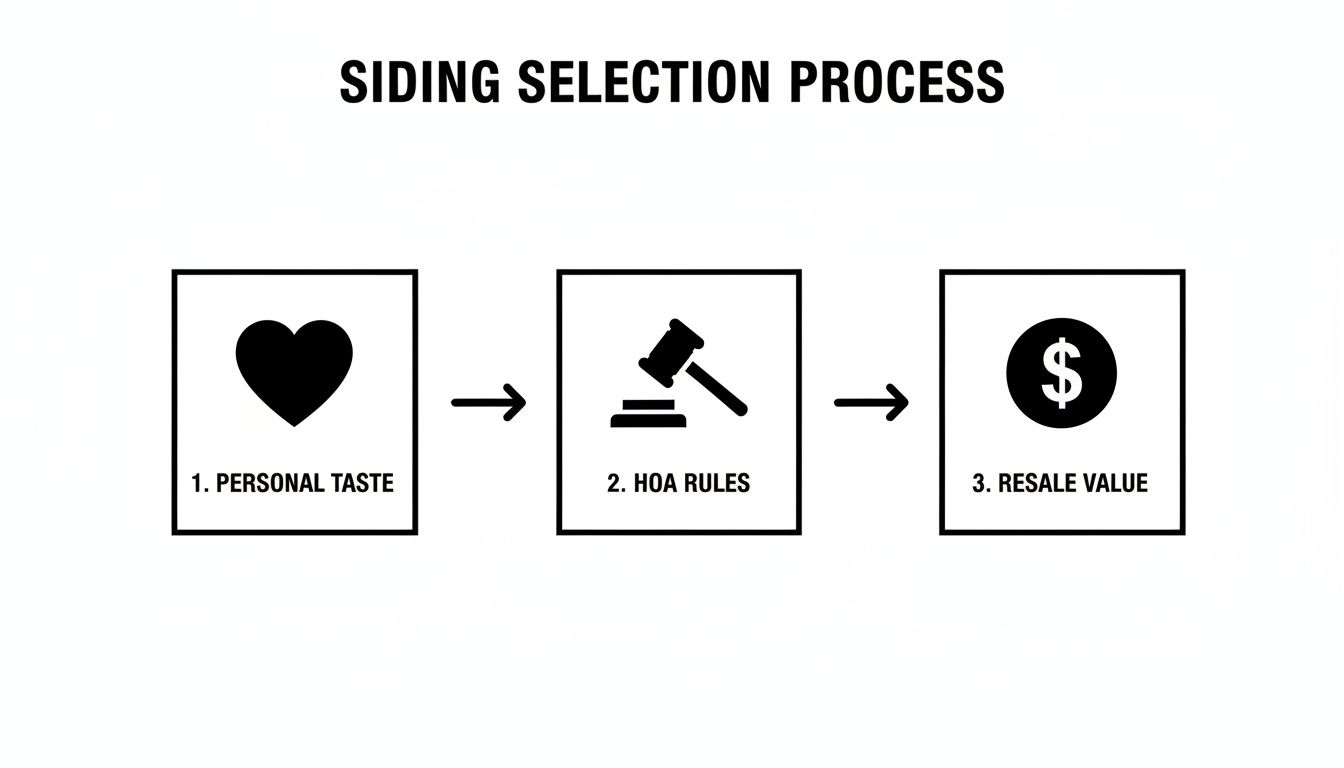 SIDING SELECTION PROCESS

1. PERSONAL TASTE

2. HOA RULES

$

3. RESALE VALUE