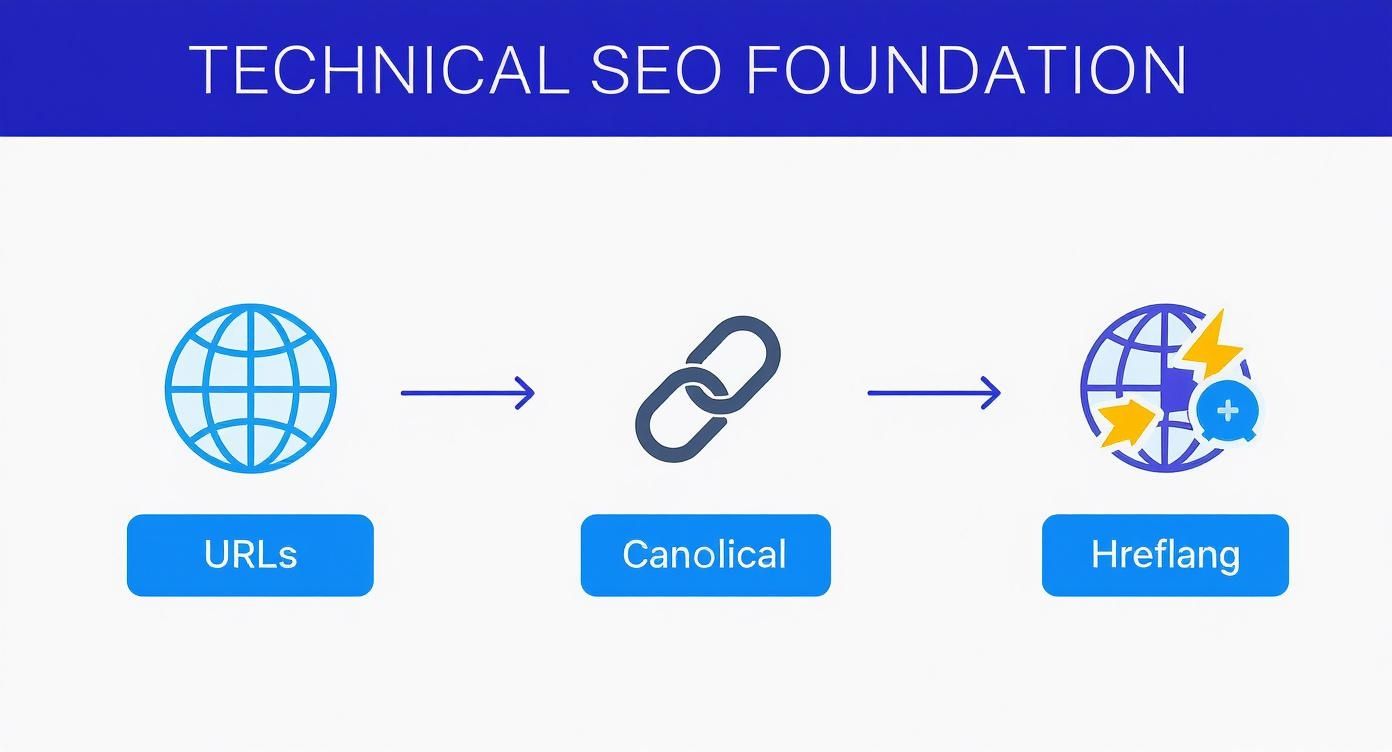 TECHNICAL SEO FOUNDATION

URLs

Canolical

Hreflang