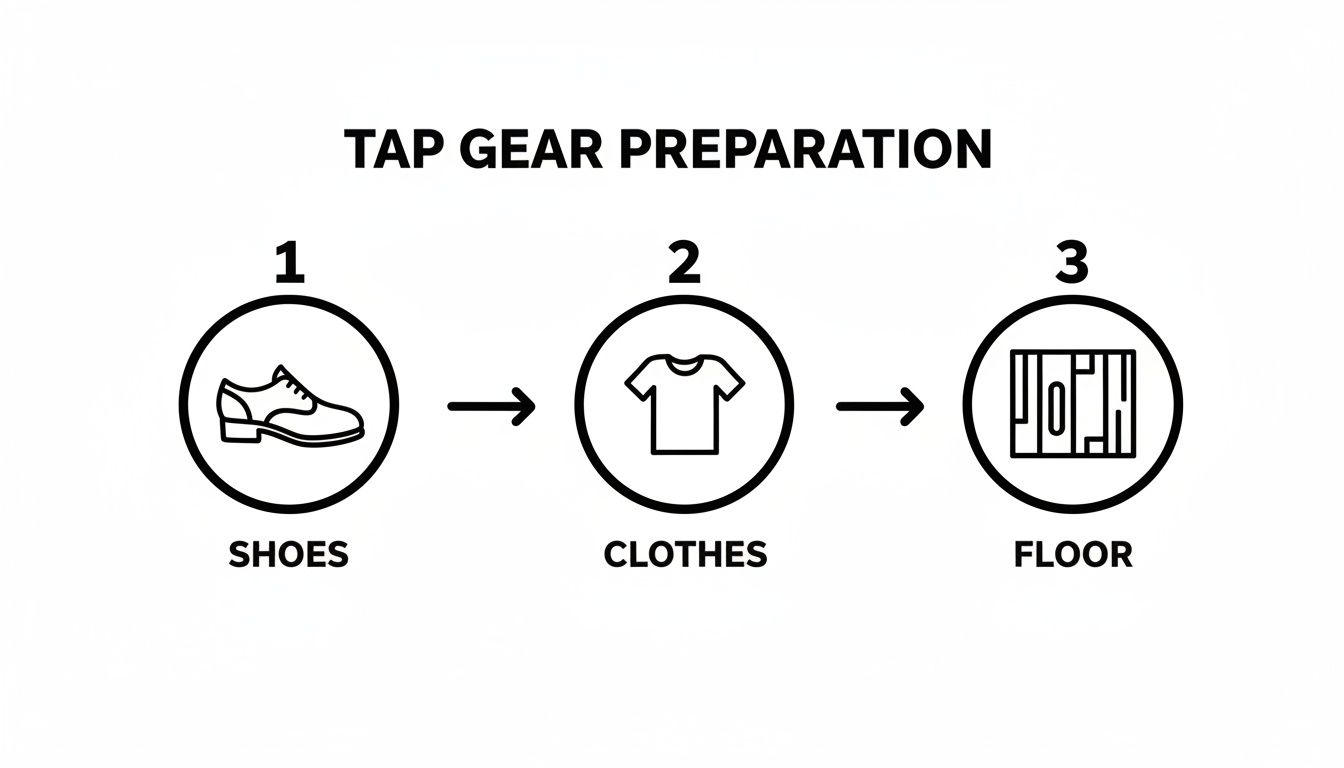 TAP GEAR PREPARATION

1

SHOES

2

CLOTHES

3

FLOOR