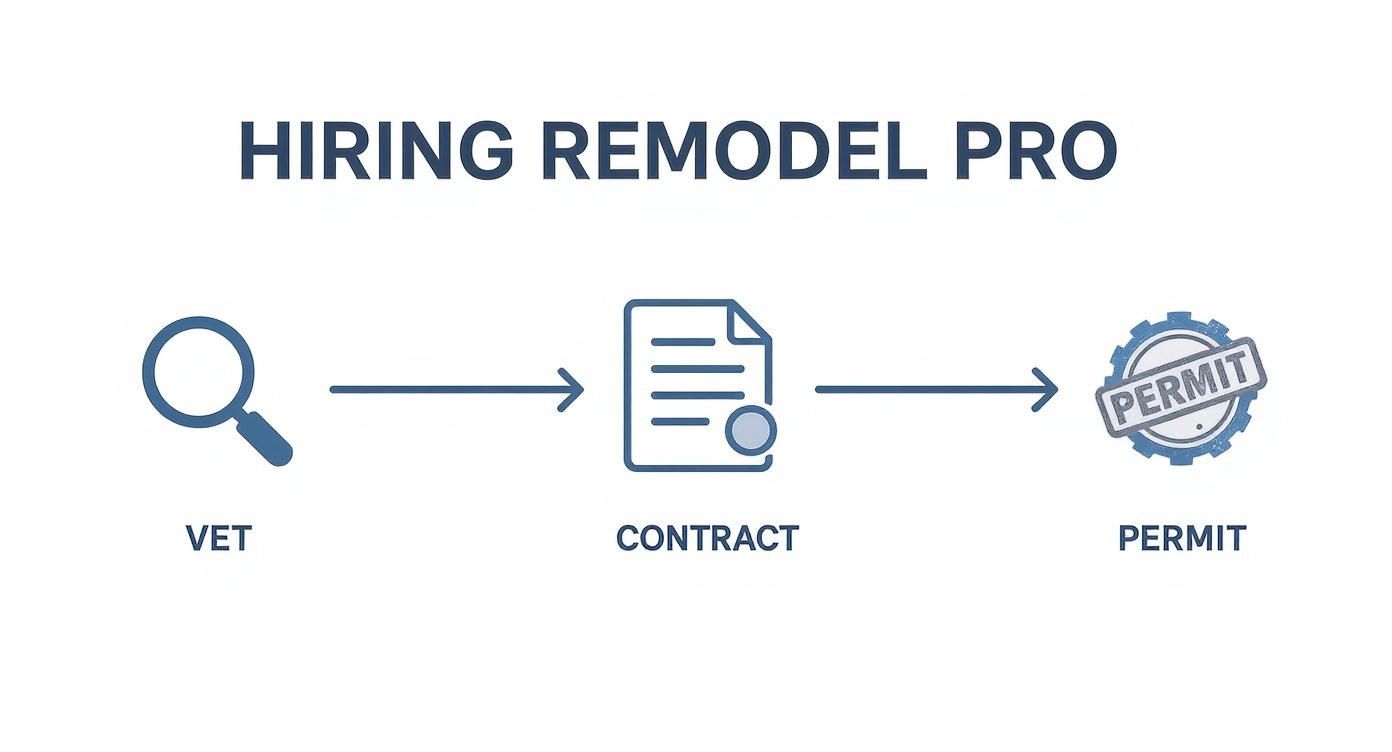 HIRING REMODEL PRO

PERMIT

VET

CONTRACT

PERMIT