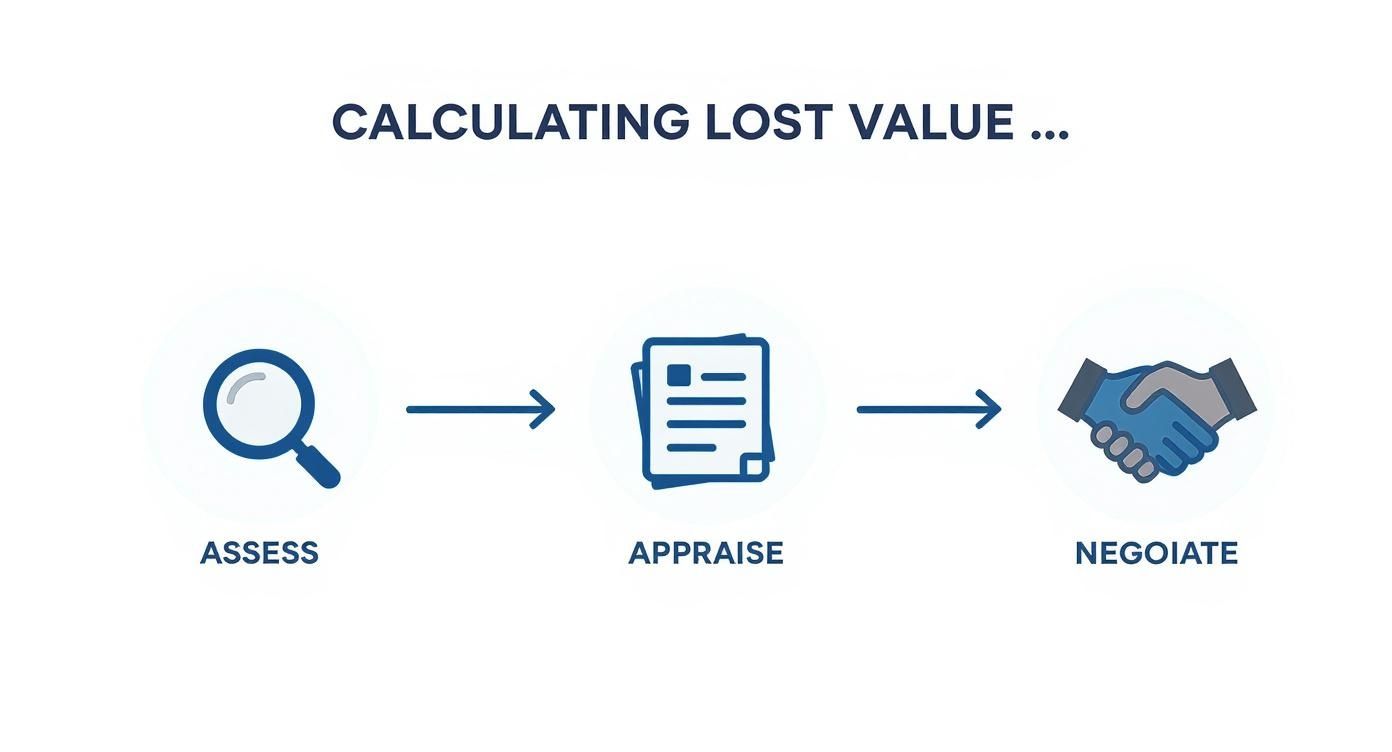 CALCULATING LOST VALUE ...

ASSESS

APPRAISE

NEGOIATE