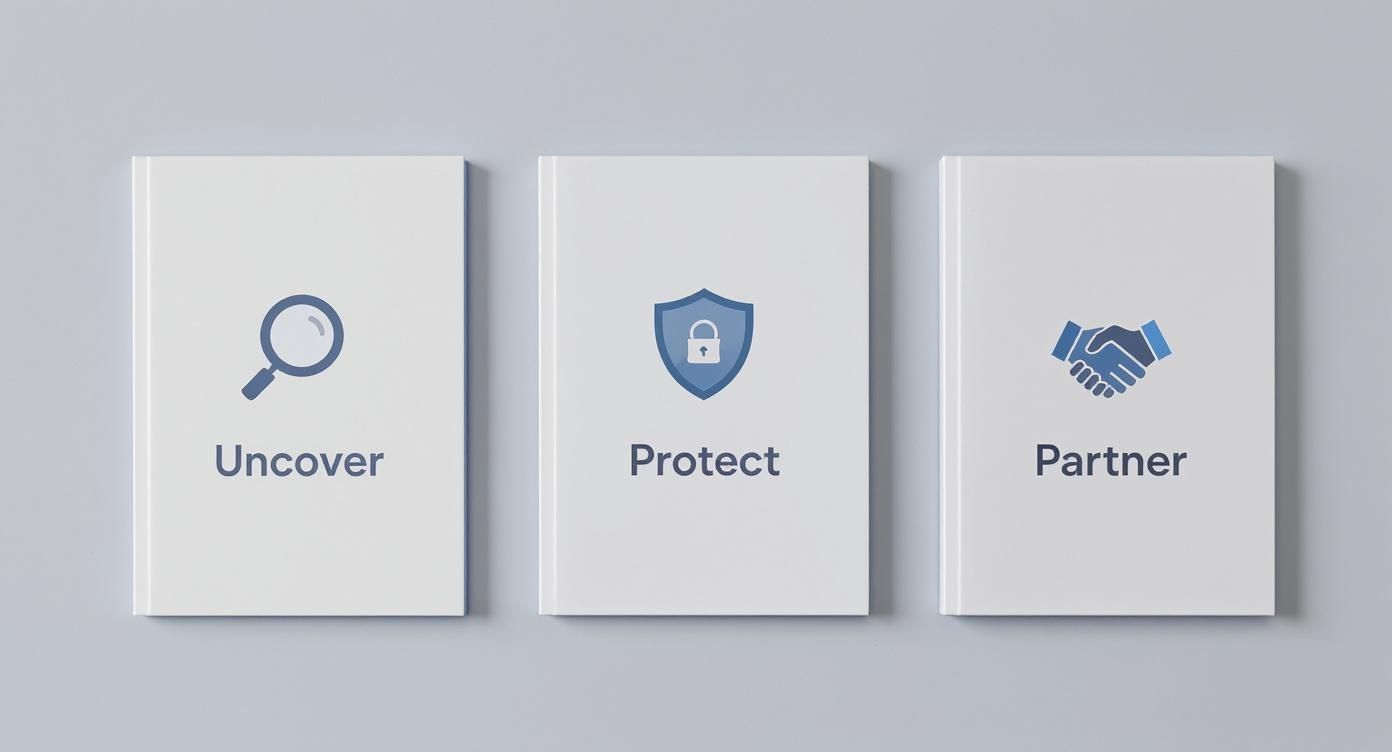 Uncover

Protect

Partner