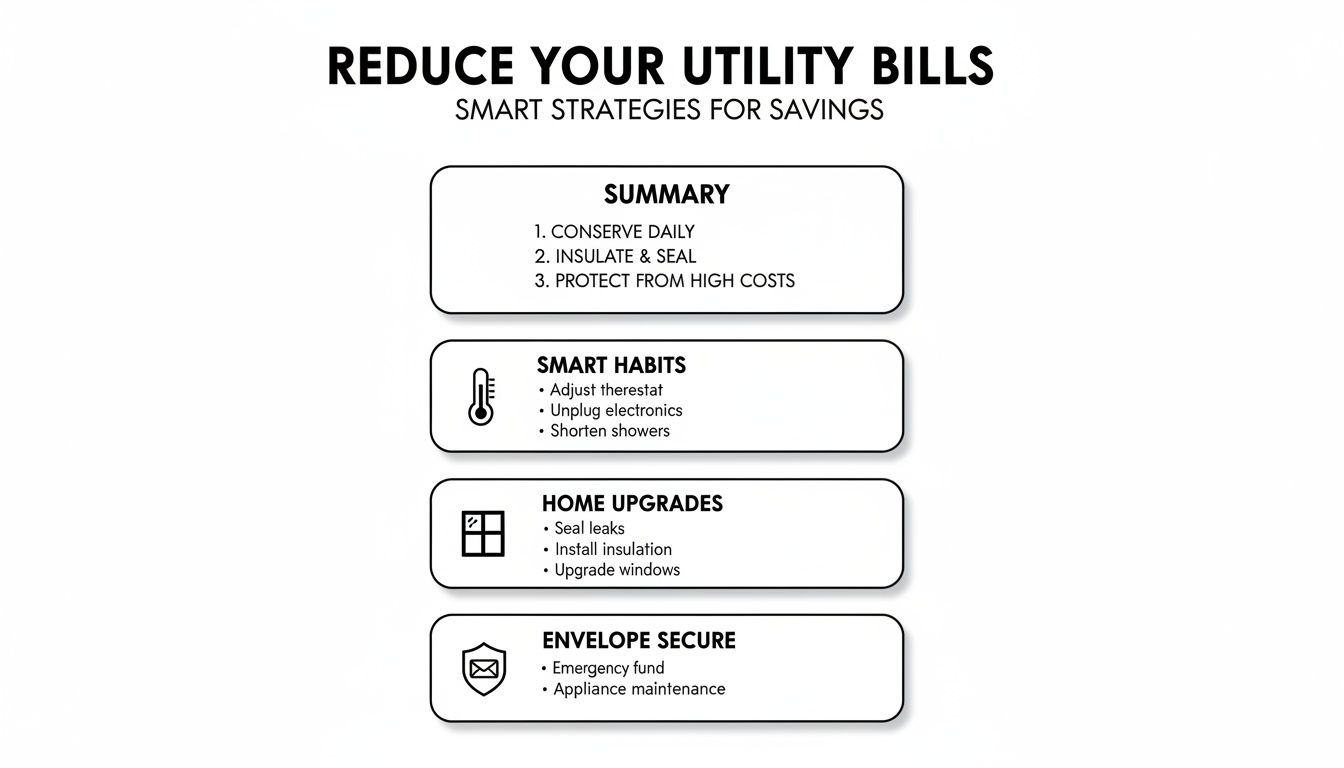 REDUCE YOUR UTILITY BILLS
SMART STRATEGIES FOR SAVINGS

SUMMARY
1. CONSERVE DAILY
2. INSULATE & SEAL
3. PROTECT FROM HIGH COSTS

SMART HABITS
• Adjust therestat
• Unplug electronics
• Shorten showers

HOME UPGRADES
• Seal leaks
• Install insulation
• Upgrade windows

ENVELOPE SECURE
• Emergency fund
• Appliance maintenance