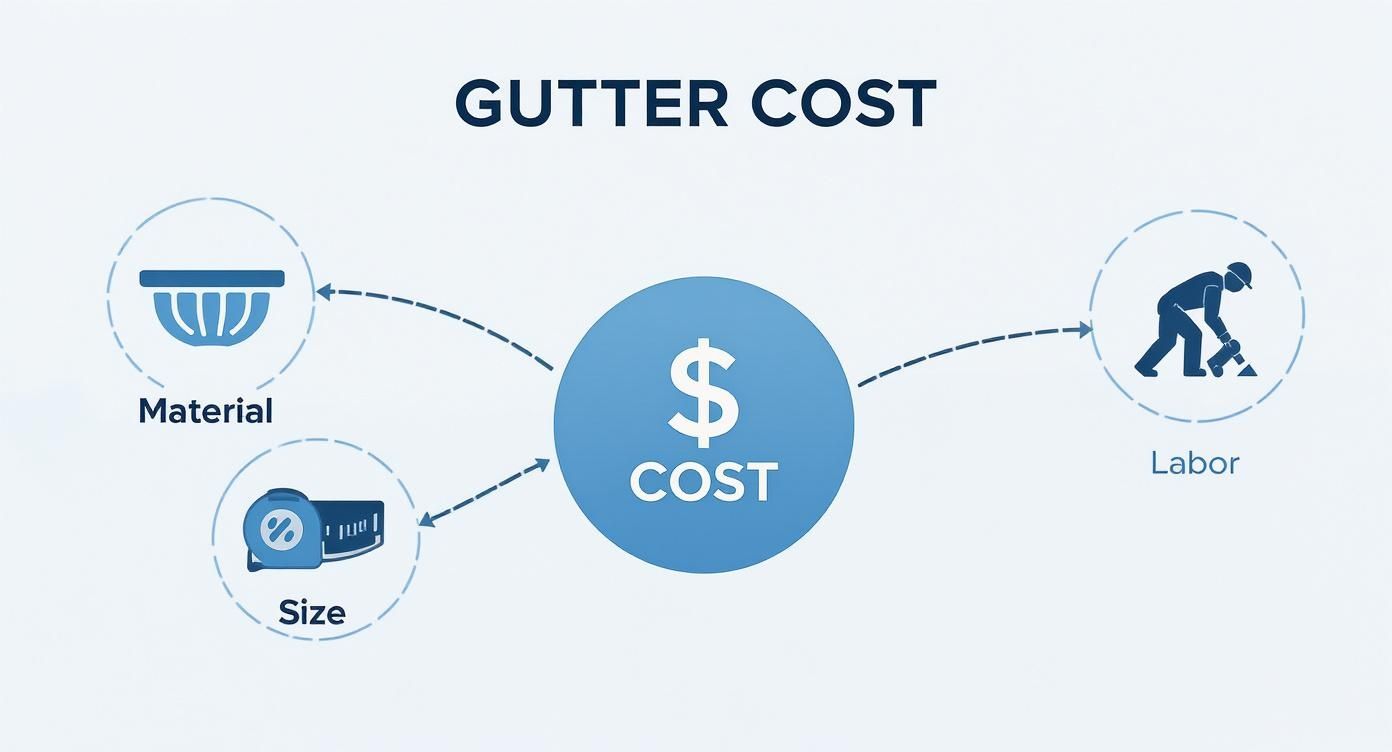 GUTTER COST

Material

Size

$

COST

Labor