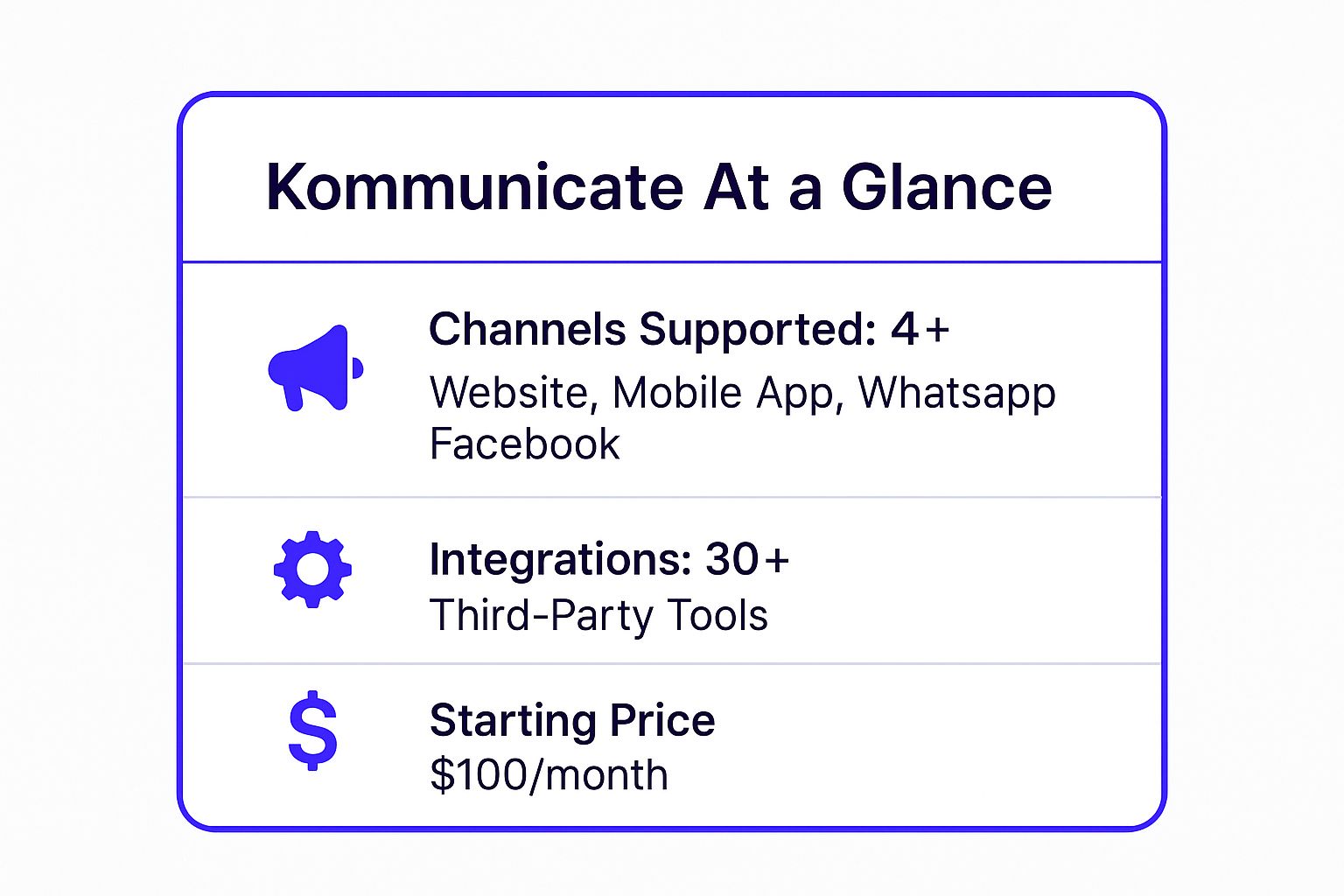 Kommunicate At a Glance

Channels Supported: 4+
Website, Mobile App, Whatsapp Facebook

Integrations: 30+
Third-Party Tools

Starting Price
\$100/month