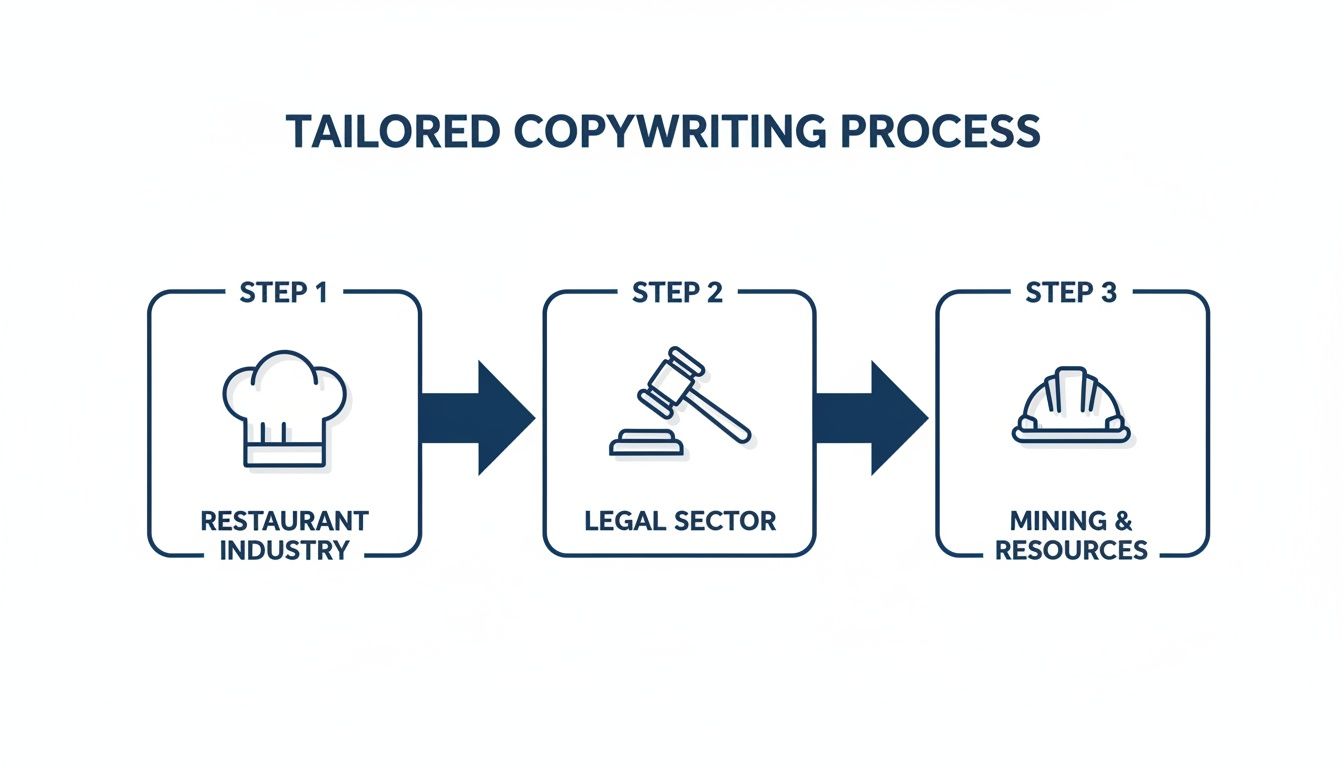 TAILORED COPYWRITING PROCESS

STEP 1

RESTAURANT INDUSTRY

STEP 2

LEGAL SECTOR

STEP 3

MINING & RESOURCES