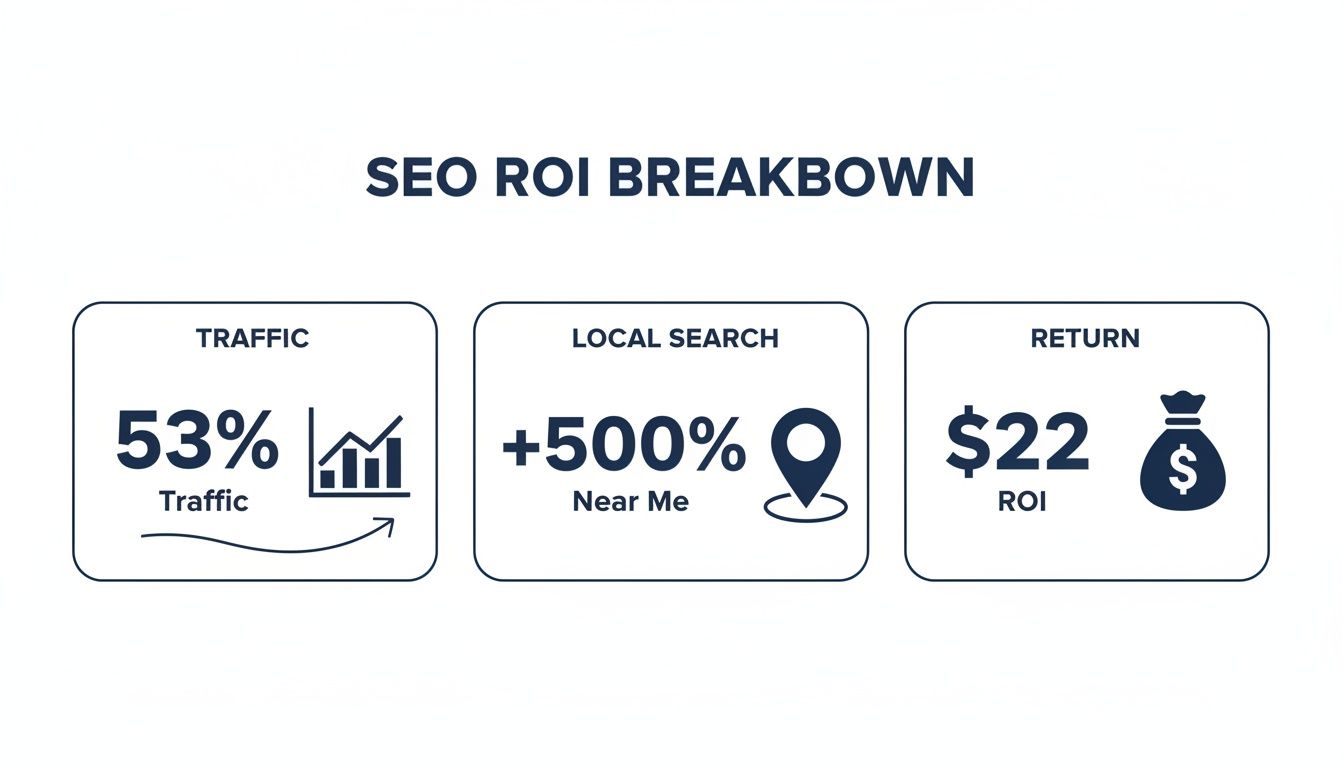 SEO ROI BREAKBOWN

TRAFFIC

53%
Traffic

LOCAL SEARCH

+500%
Near Me

RETURN

$22
ROI

$