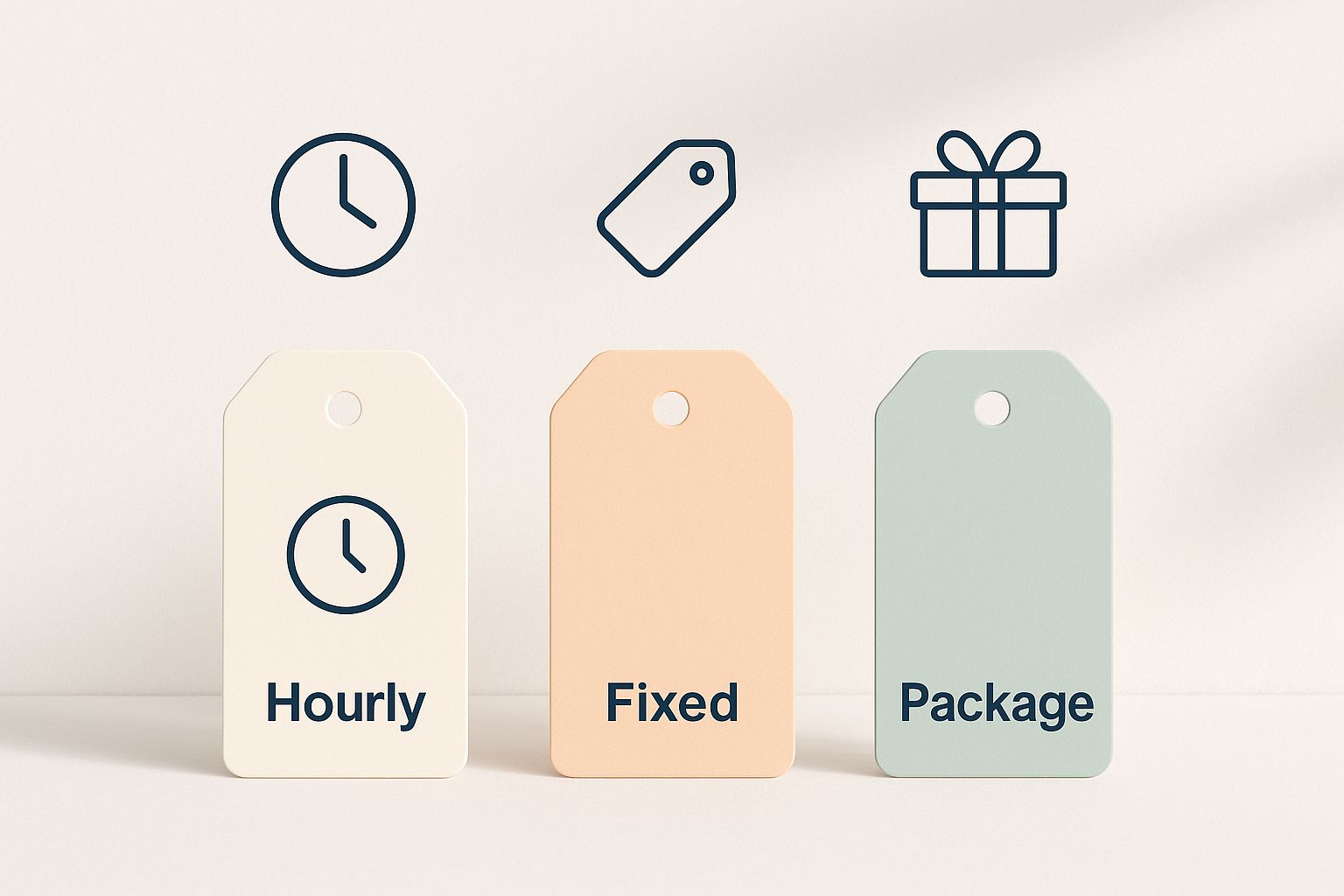 Hourly

Fixed

Package