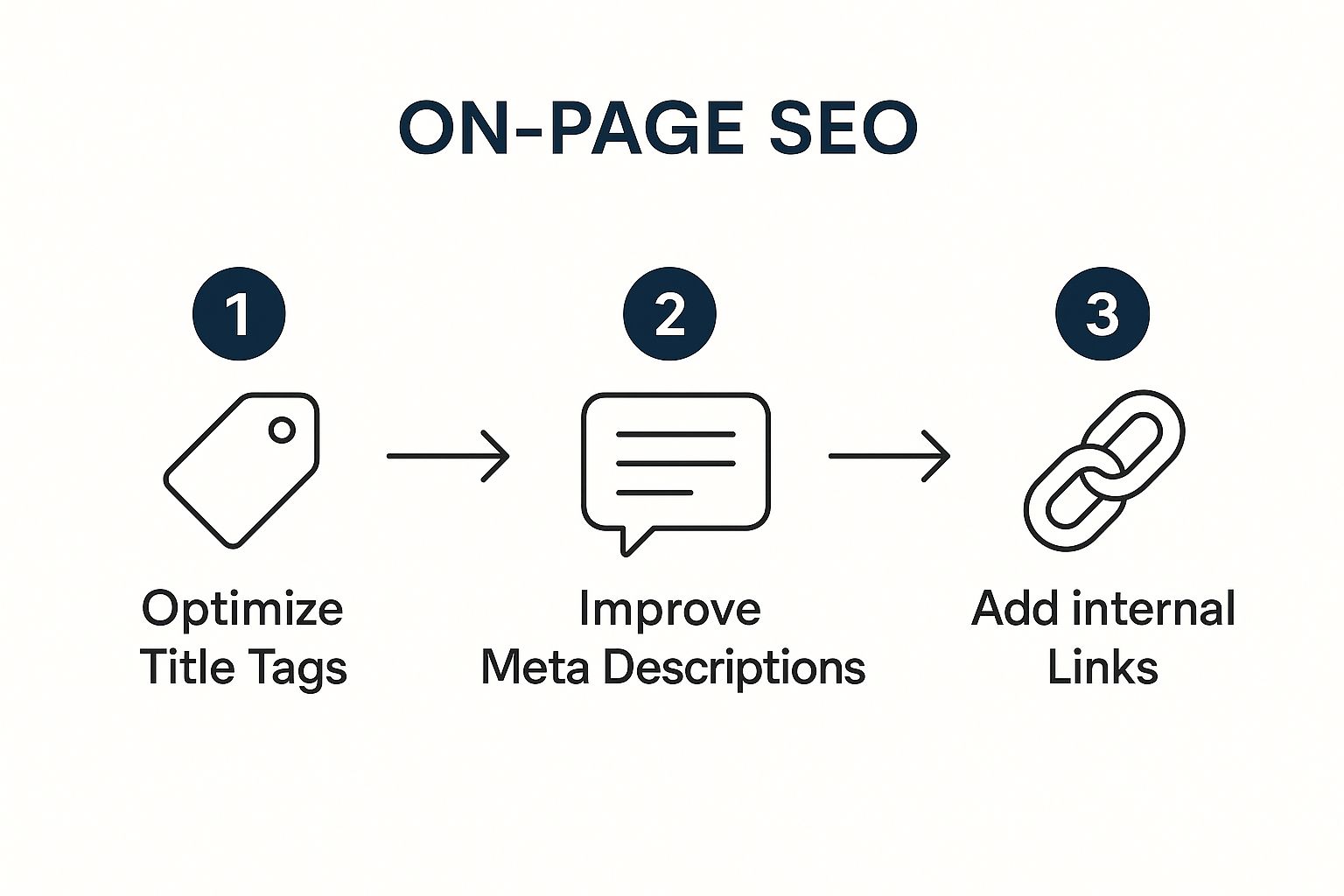 ON-PAGE SEO

1

Optimize Title Tags

2

Improve Meta Descriptions

3

Add internal Links