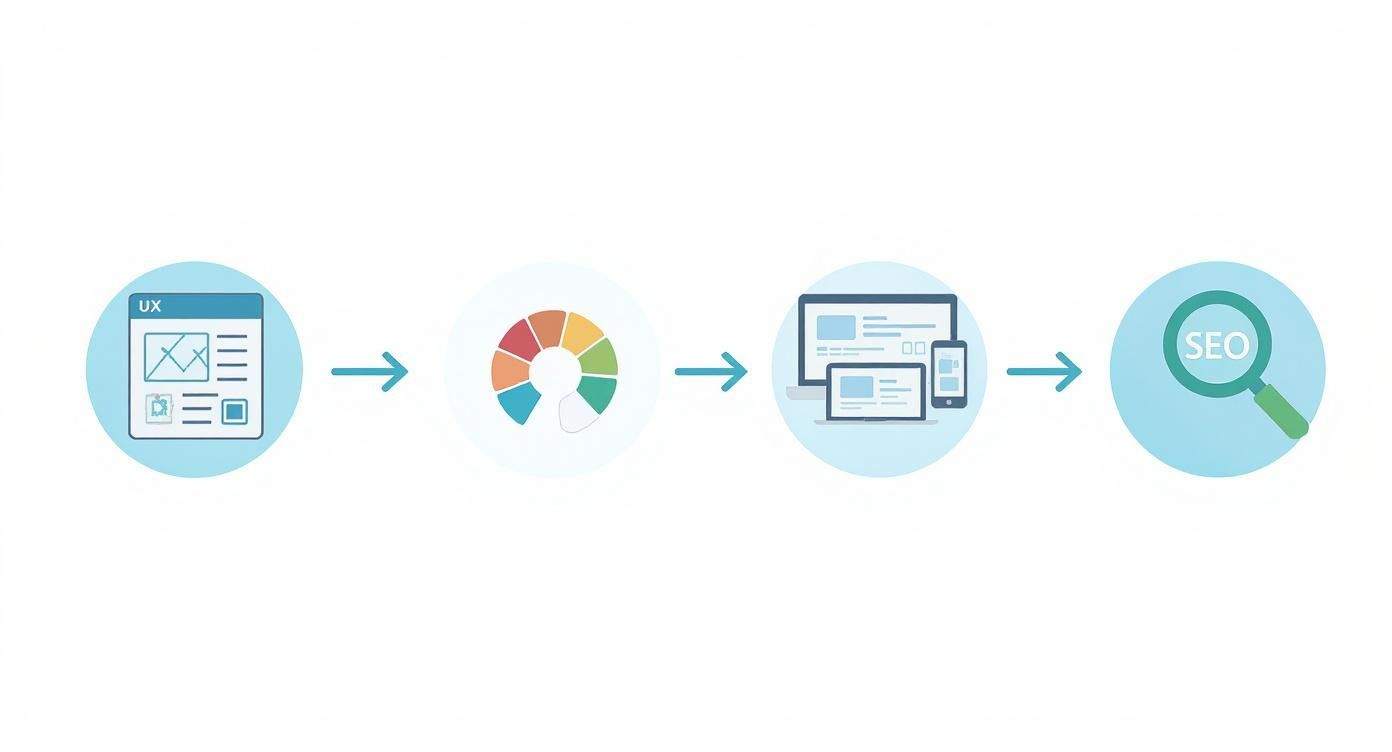 UX

SEO