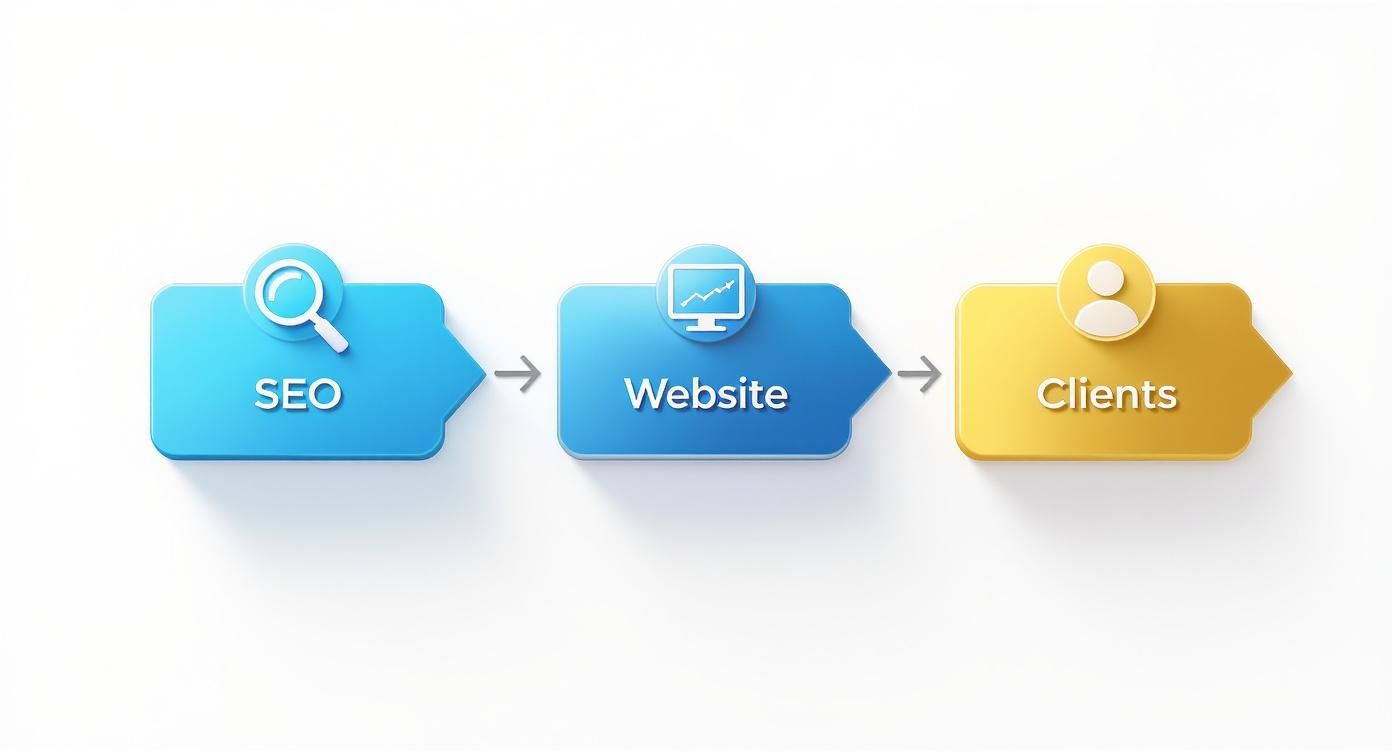 SEO

Website

Clients