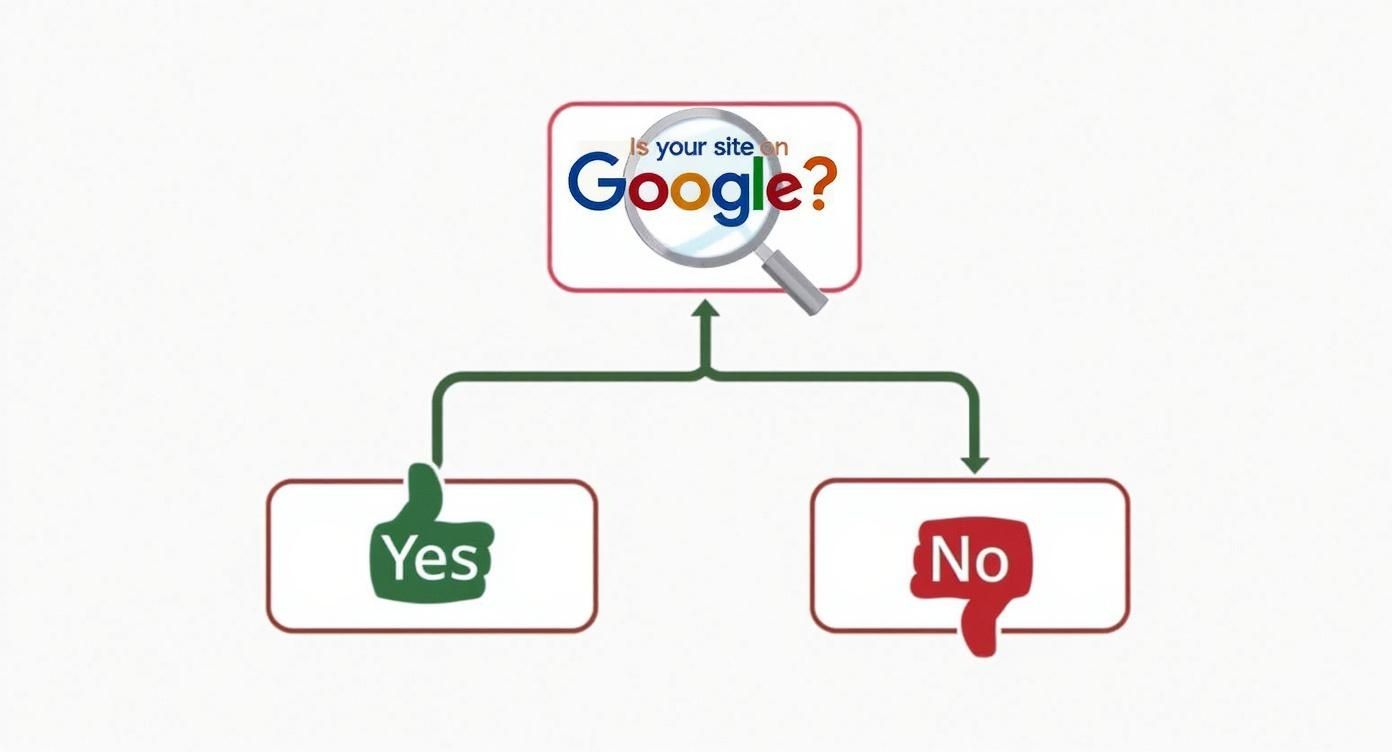 Is your site on Google?

Yes

No