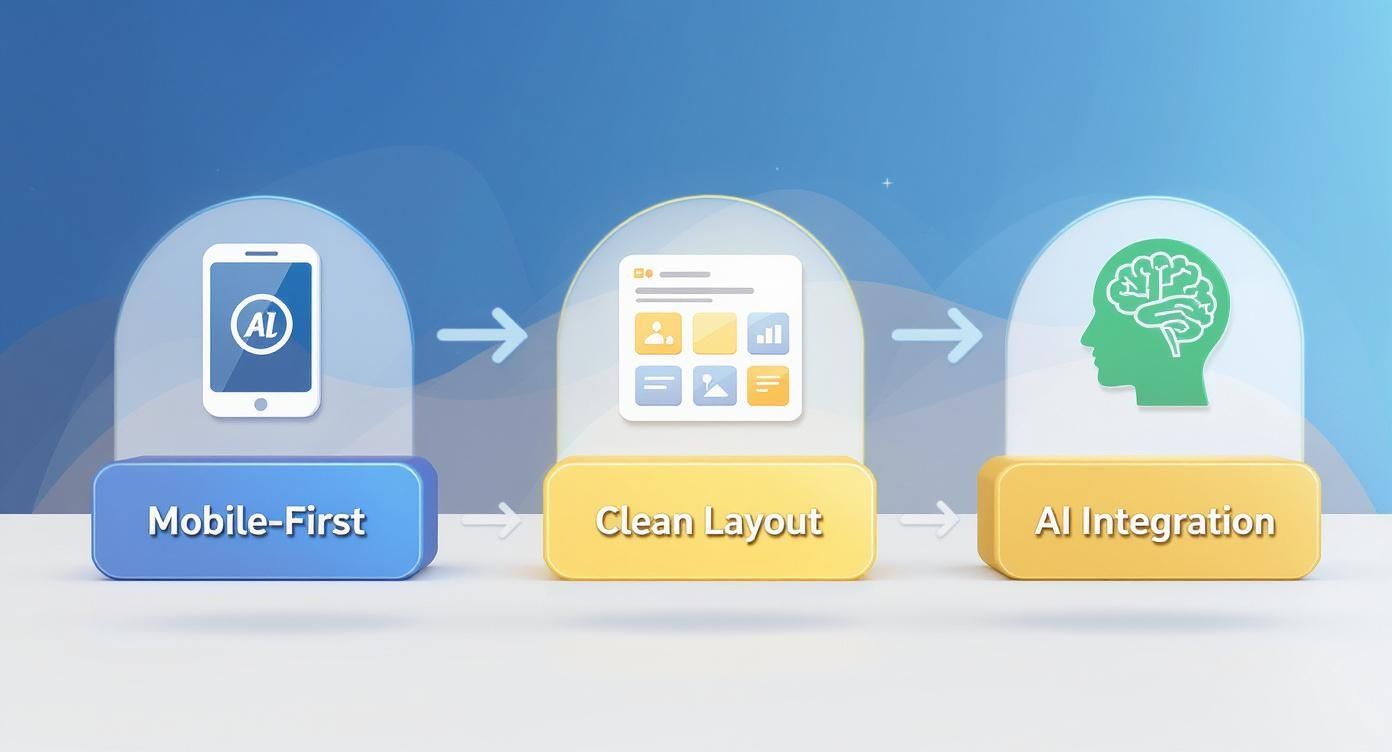 AI

Mobile-First

Clean Layout

AI Integration