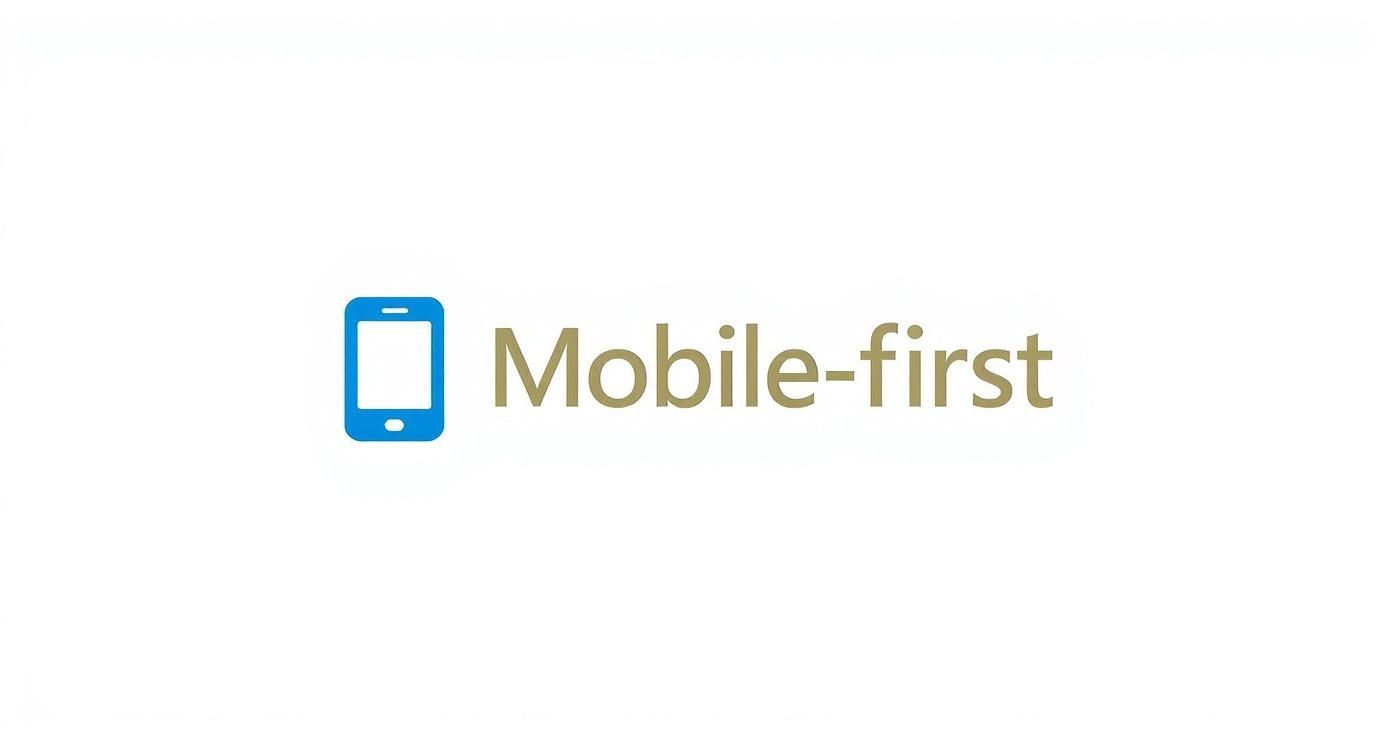 Mobile-first