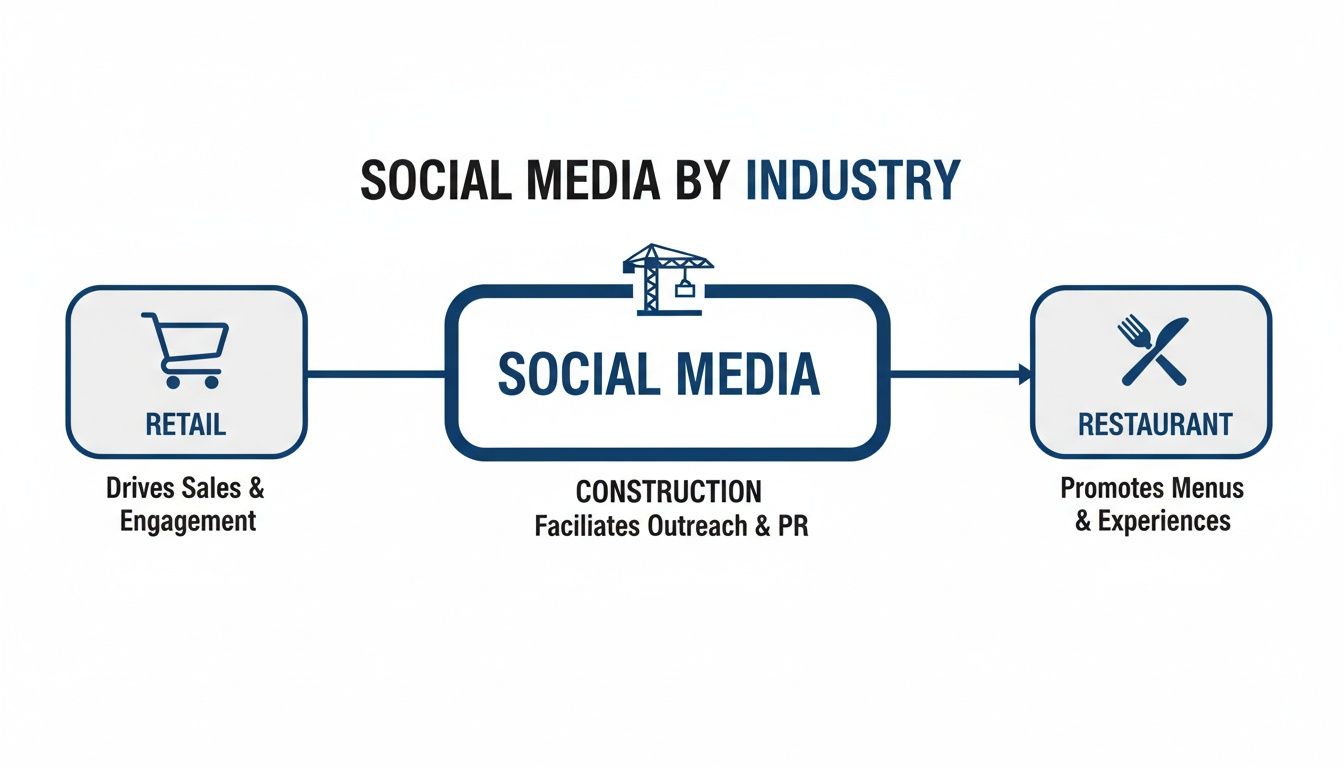 SOCIAL MEDIA BY INDUSTRY

RETAIL

Drives Sales & Engagement

SOCIAL MEDIA

CONSTRUCTION
Faciliates Outreach & PR

RESTAURANT

Promotes Menus & Experiences