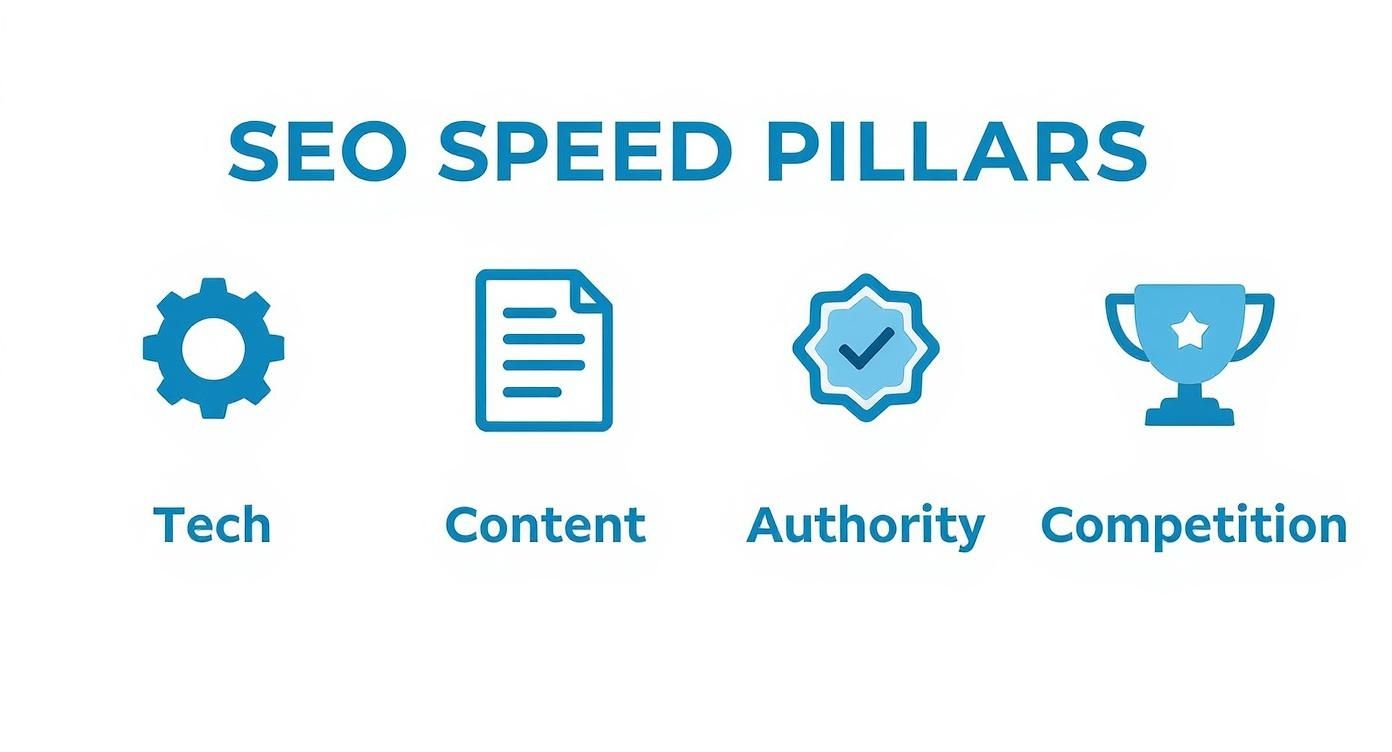 SEO SPEED PILLARS

Tech

Content

Authority

Competition