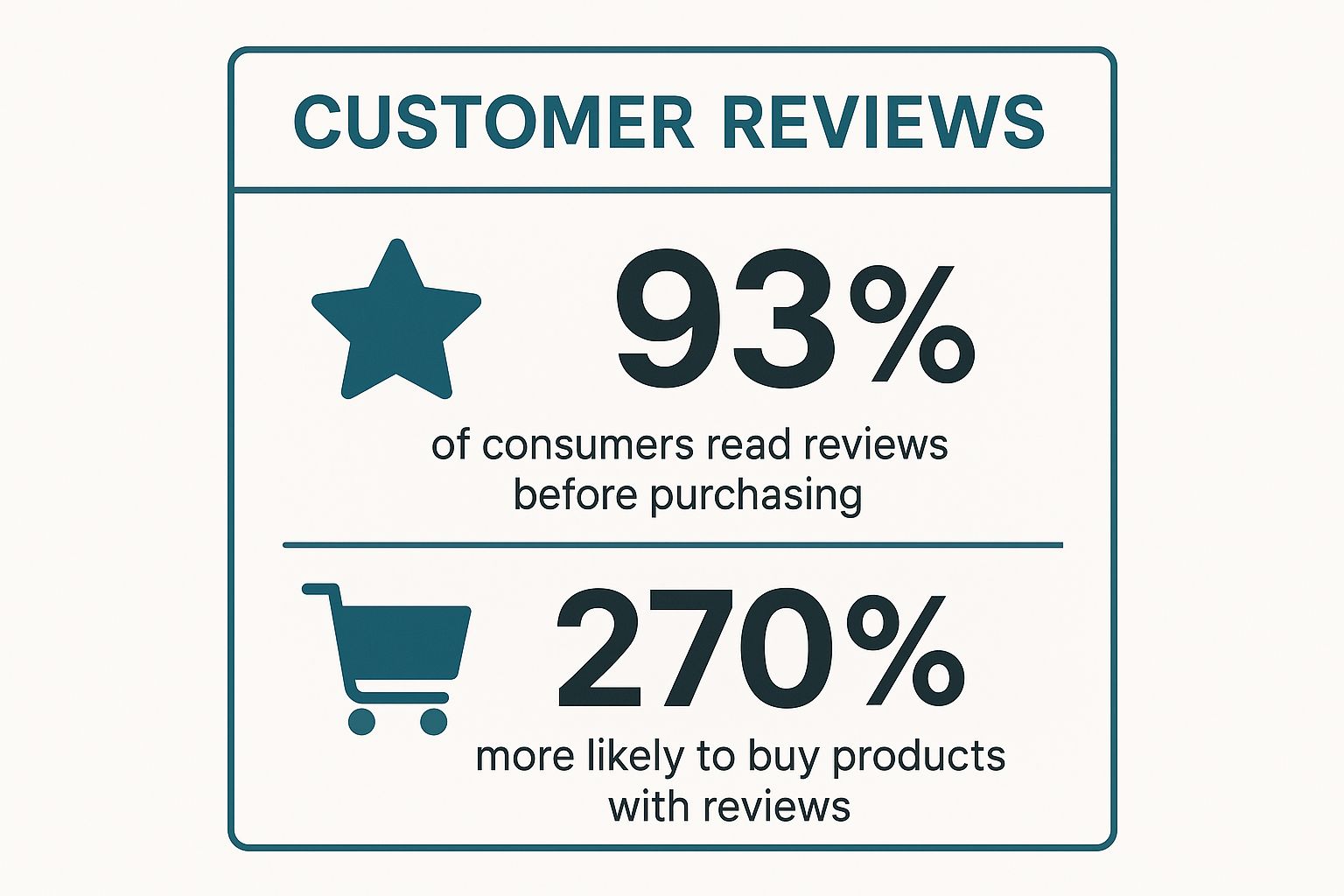 CUSTOMER REVIEWS

93%

of consumers read reviews before purchasing

270%

more likely to buy products with reviews