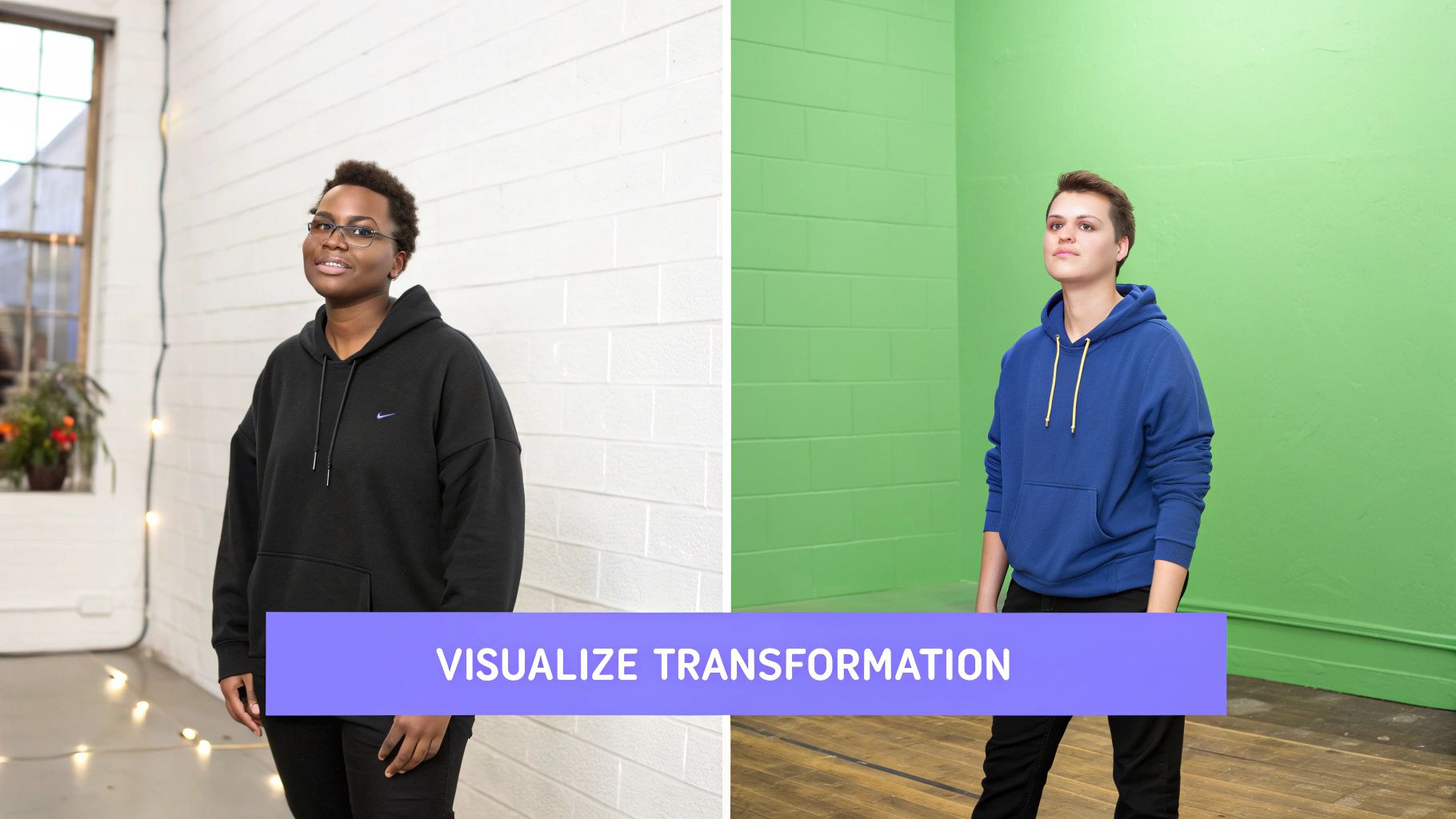 VISUALIZE TRANSFORMATION