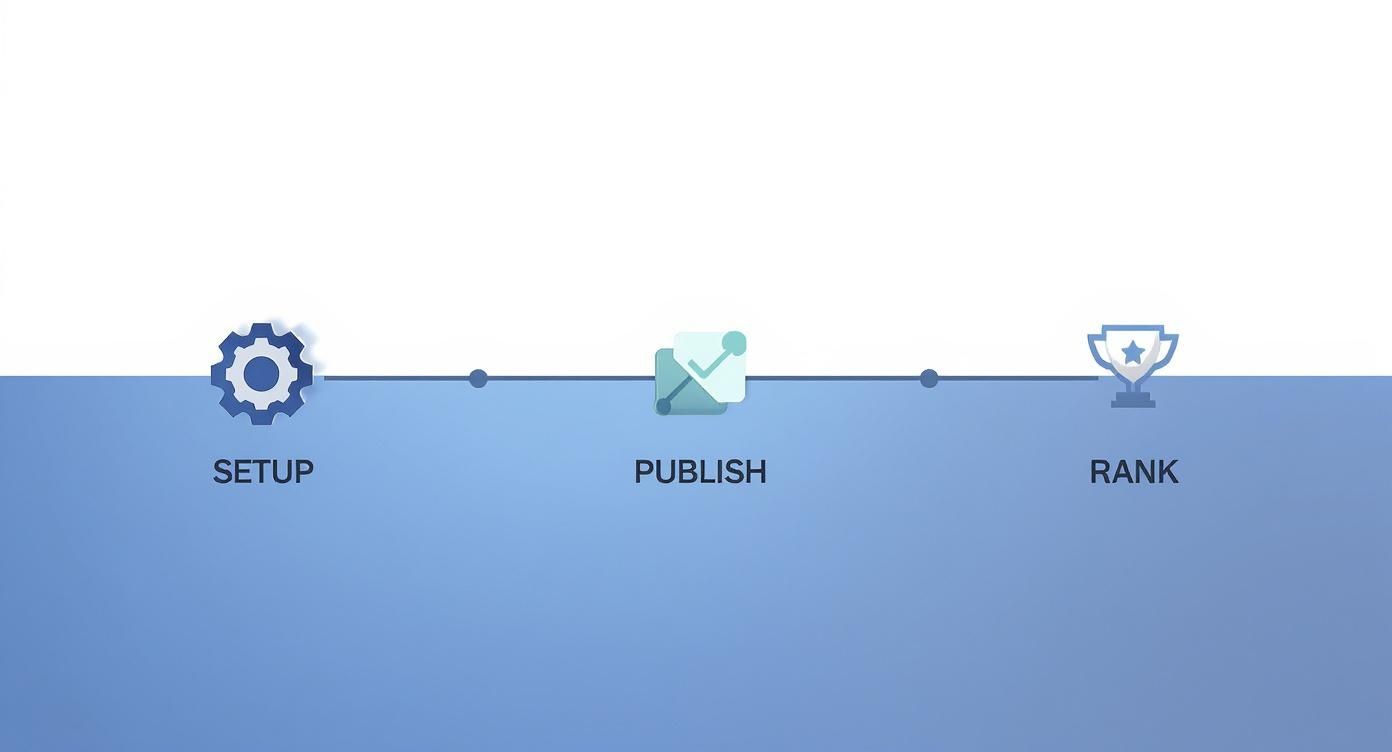 SETUP

PUBLISH

RANK