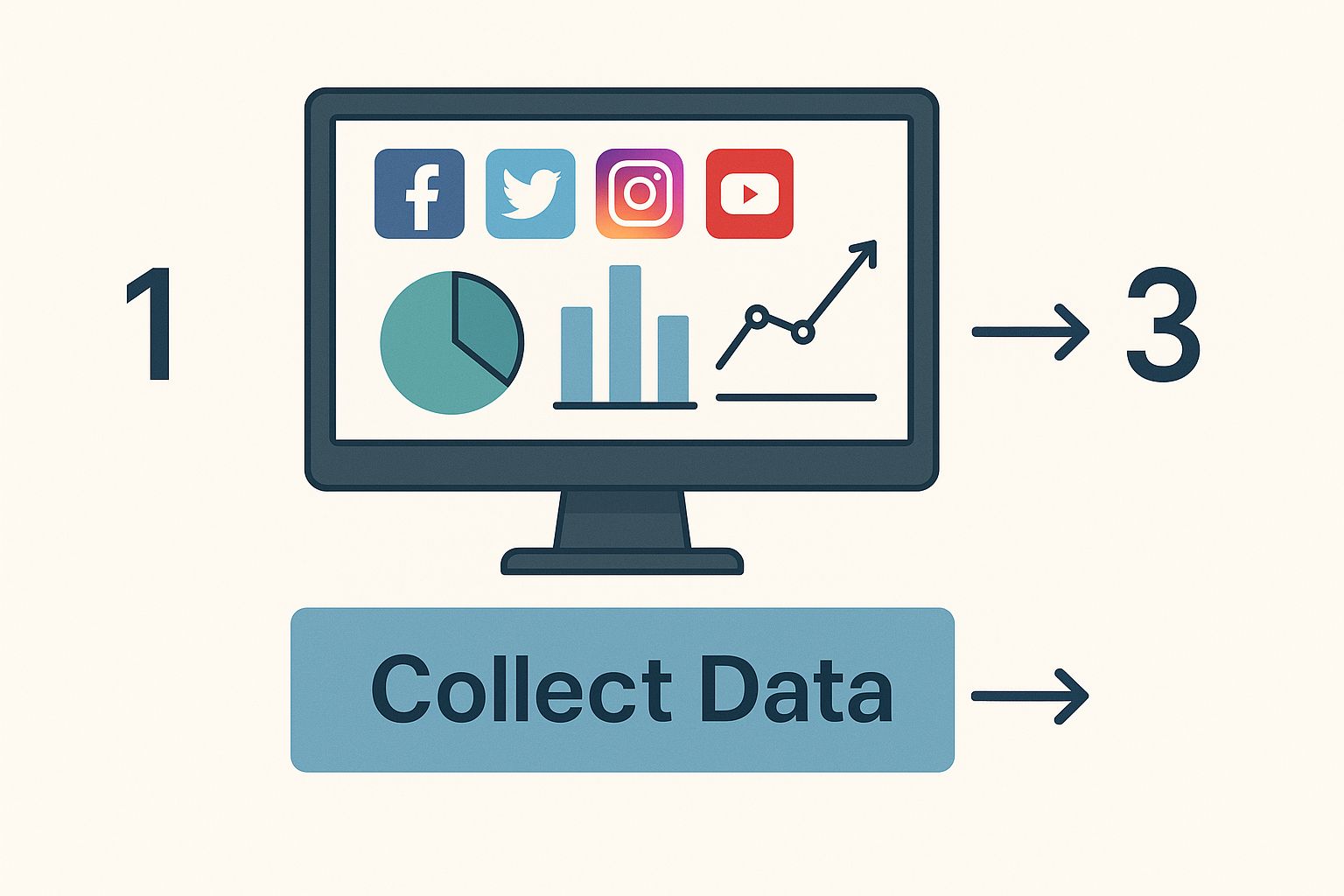 1

f

→ 3

Collect Data →