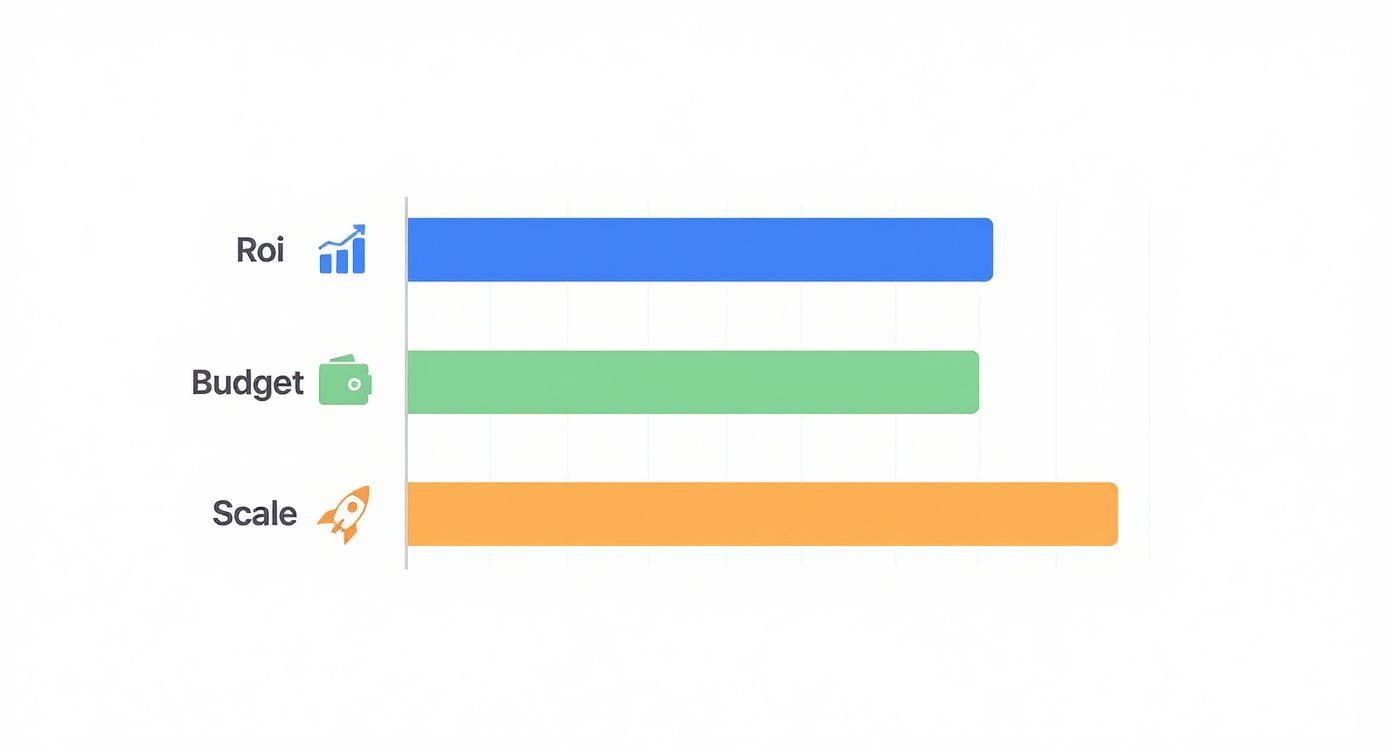 Roi

Budget

Scale