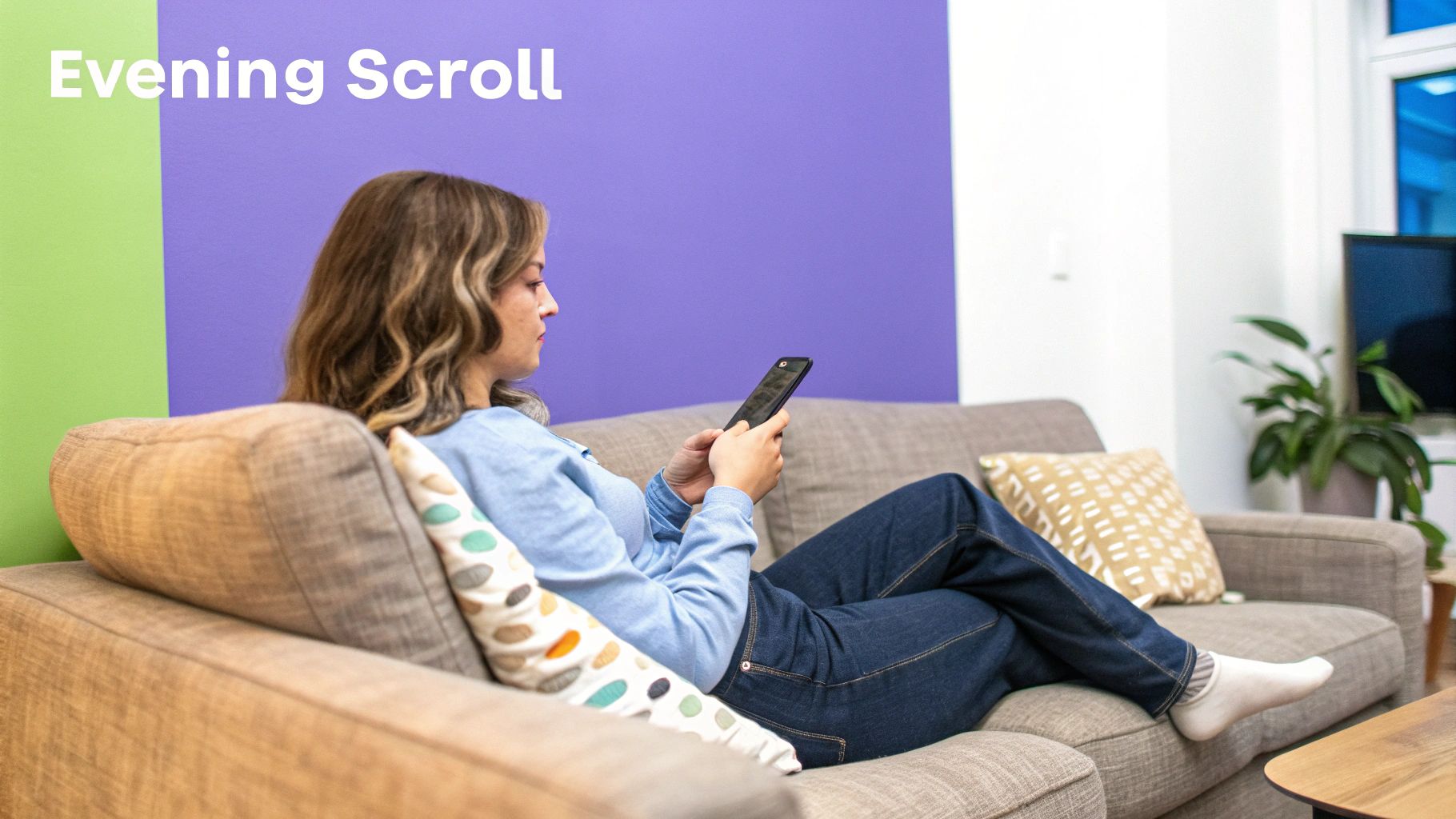 Evening Scroll