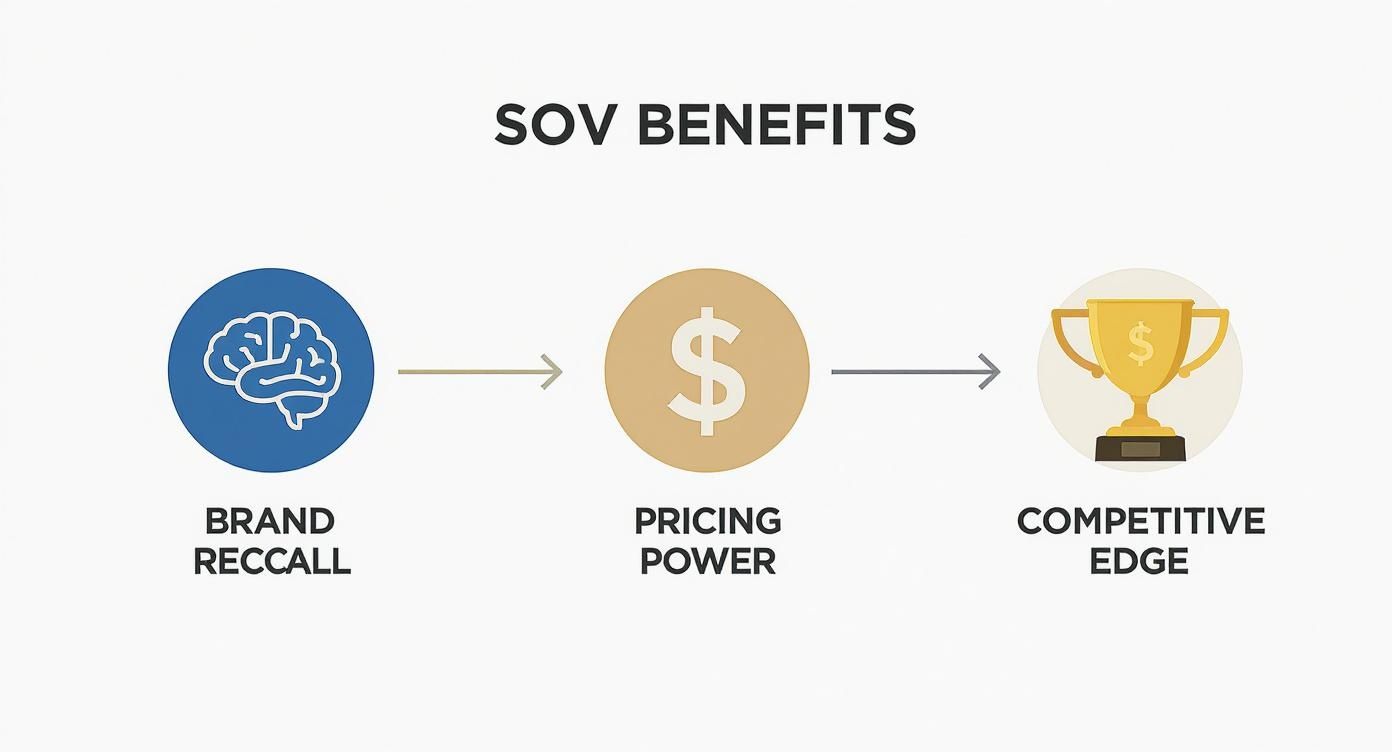 SOV BENEFITS

$

$

BRAND RECCALL

PRICING POWER

COMPETITIVE EDGE