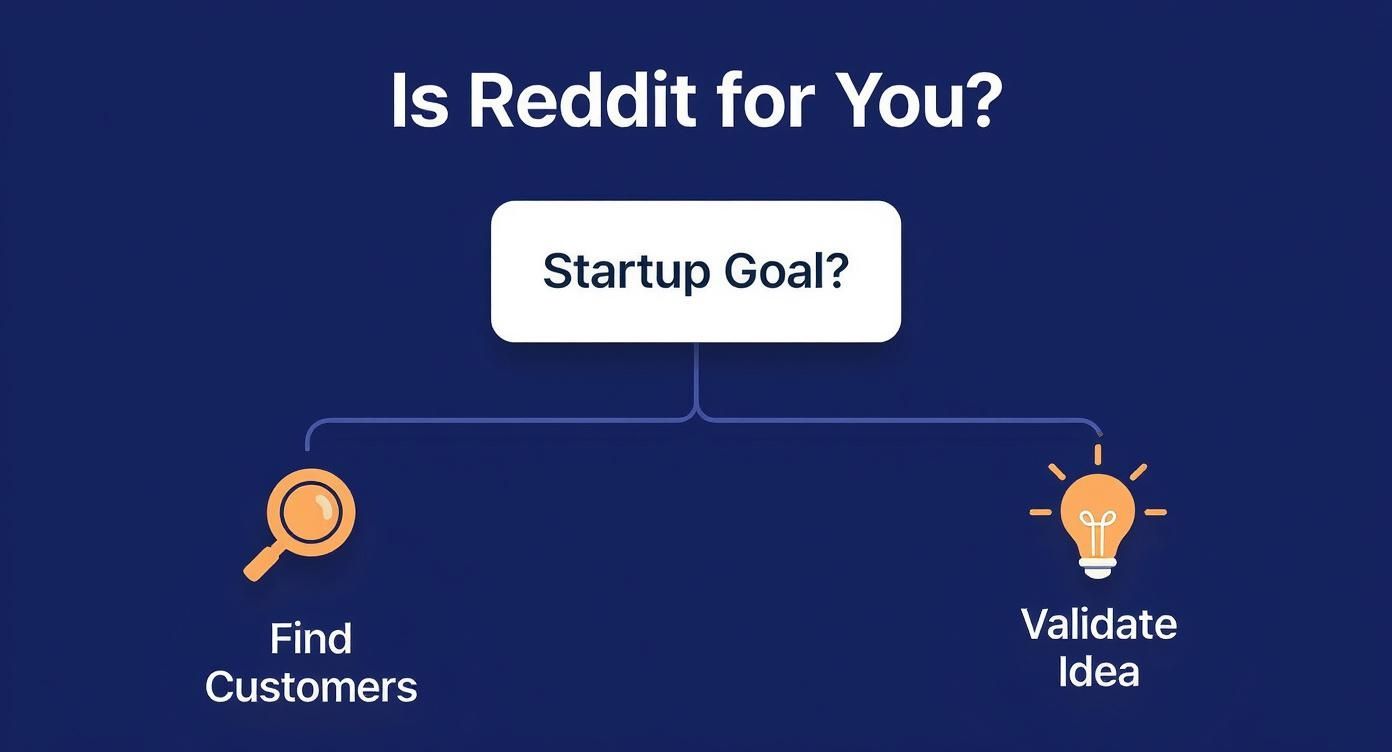 Is Reddit for You?

Startup Goal?

Find Customers

Validate Idea