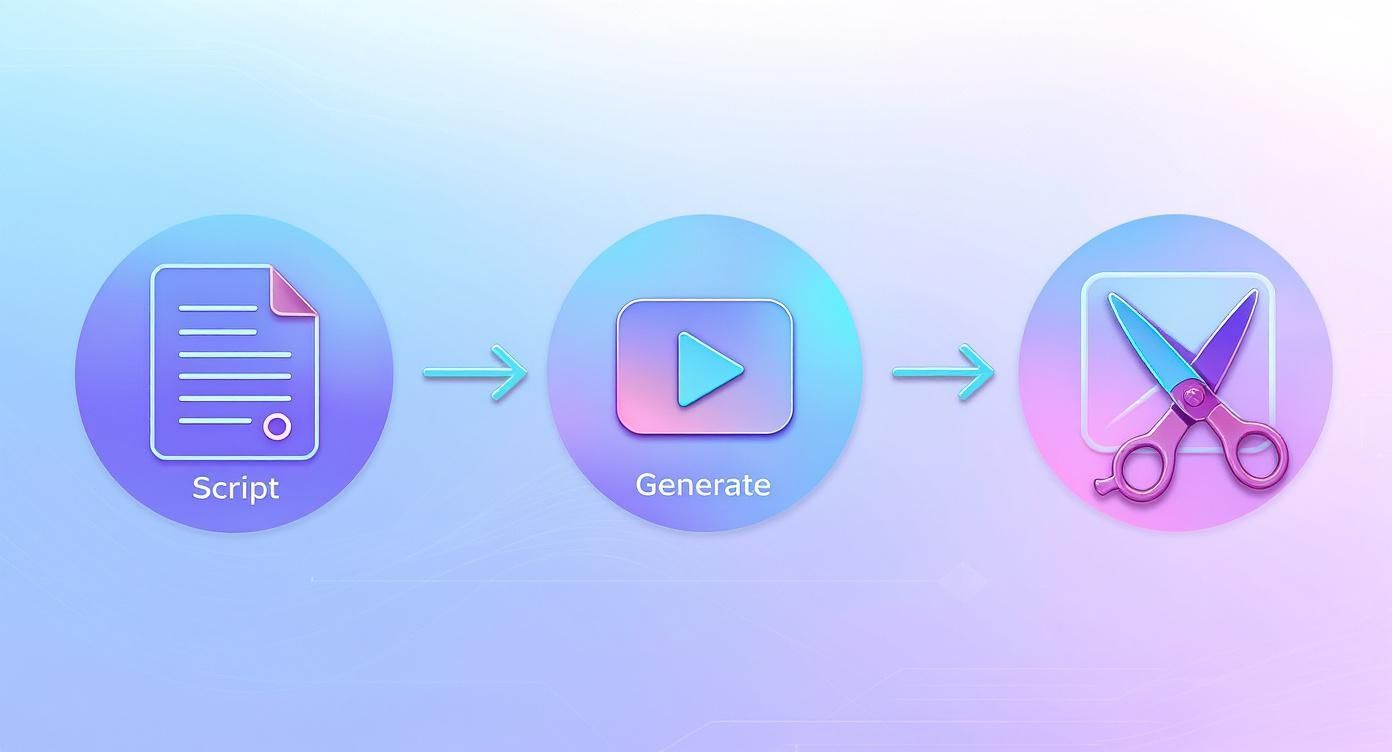 Script

Generate