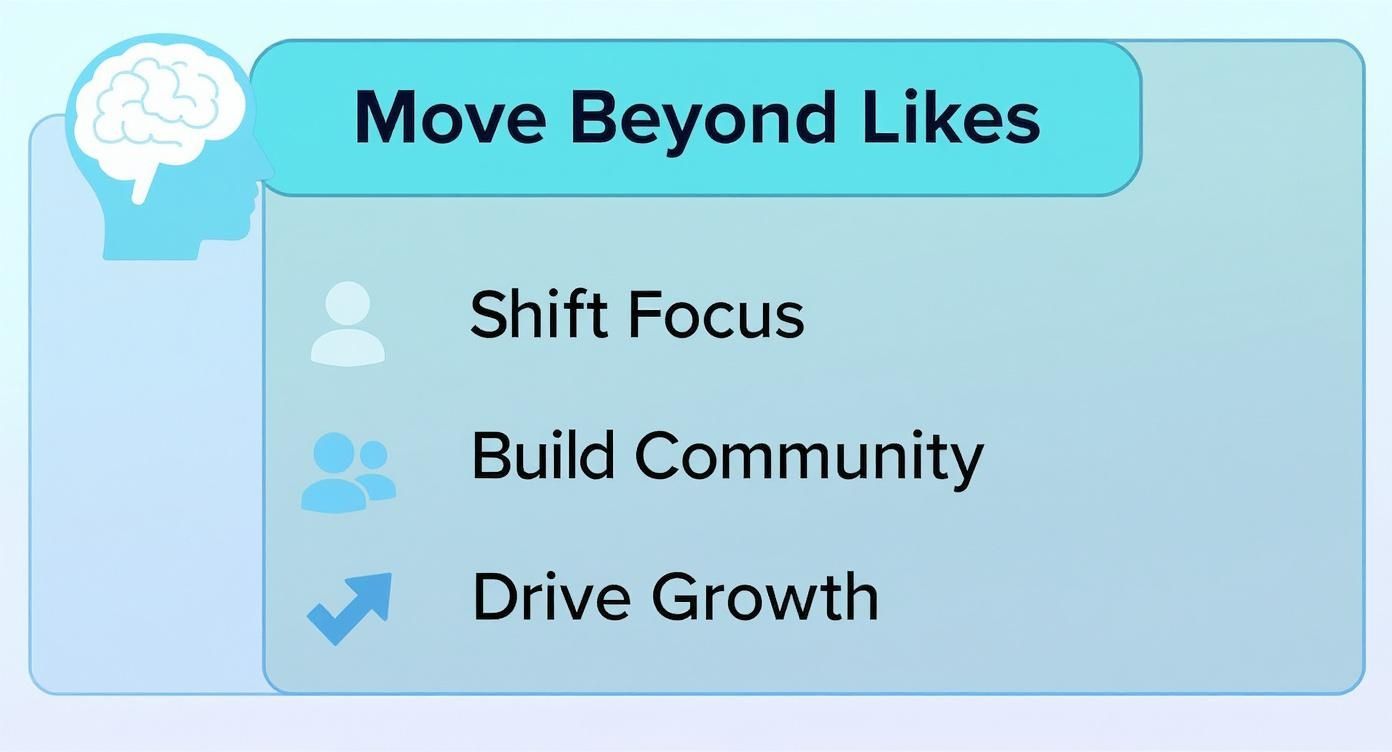 Move Beyond Likes

Shift Focus

Build Community

Drive Growth