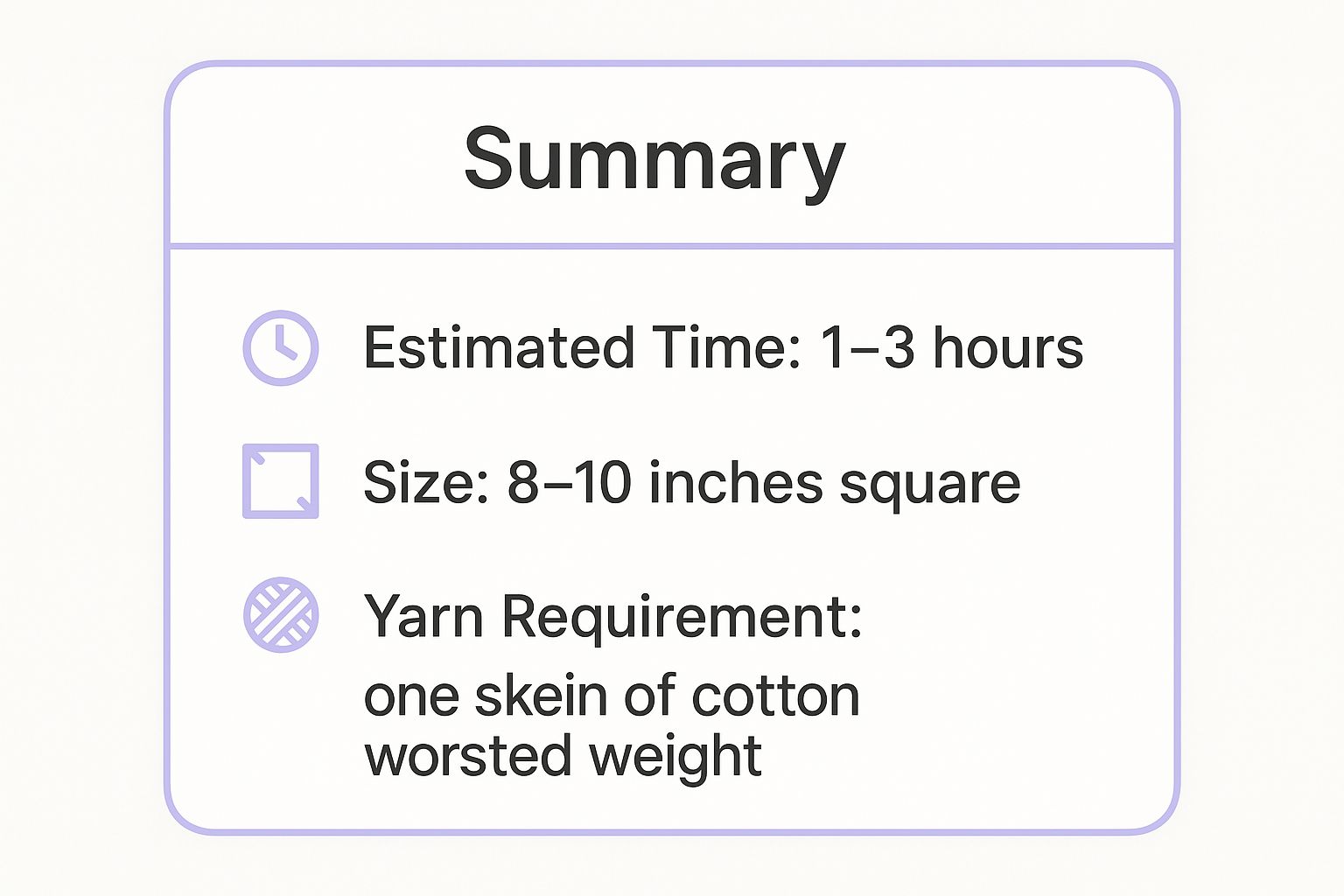 Summary

Estimated Time: 1–3 hours

Size: 8–10 inches square

Yarn Requirement:
one skein of cotton worsted weight