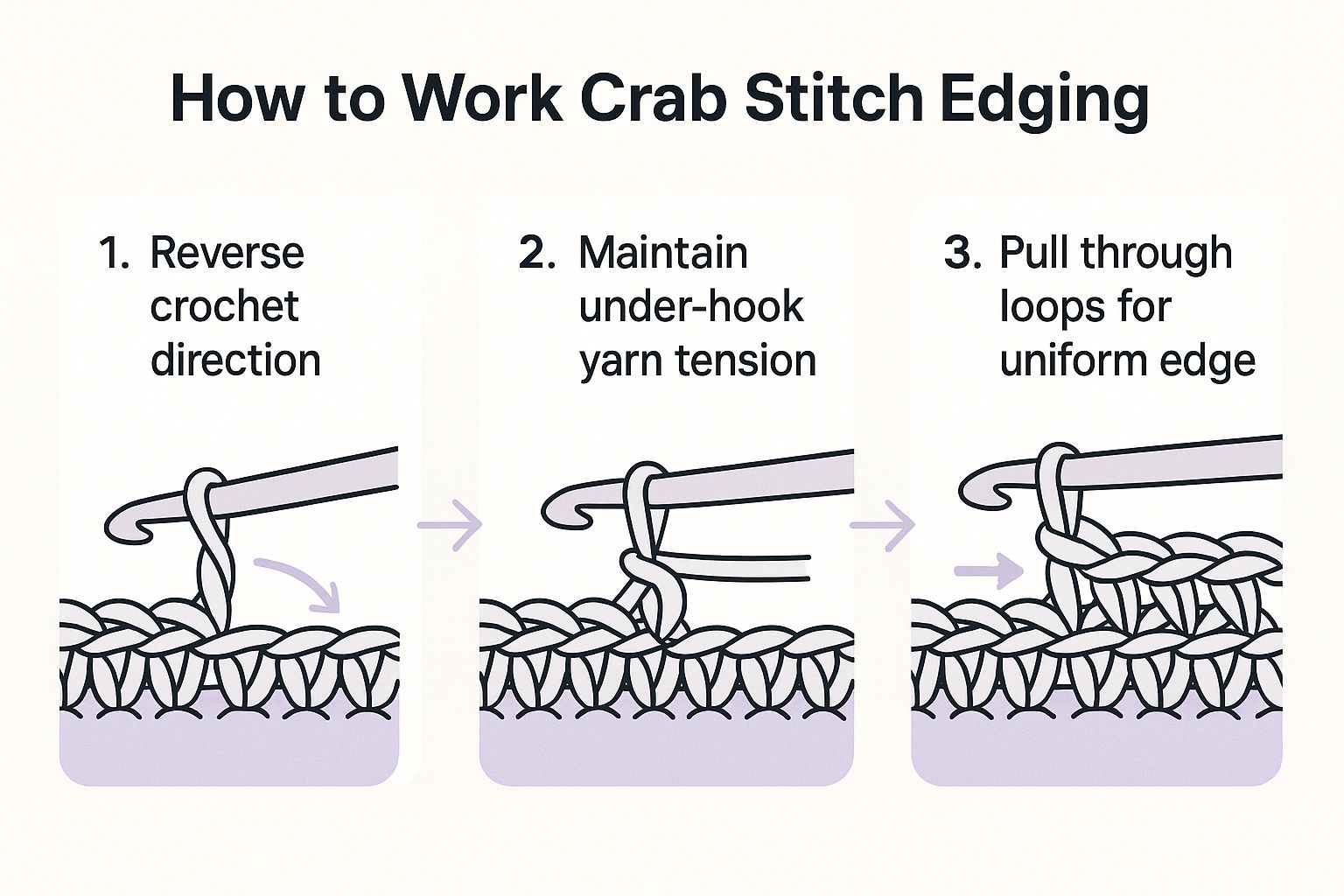 How to Work Crab Stitch Edging

1. Reverse crochet direction

2. Maintain under-hook yarn tension

3. Pull through loops for uniform edge