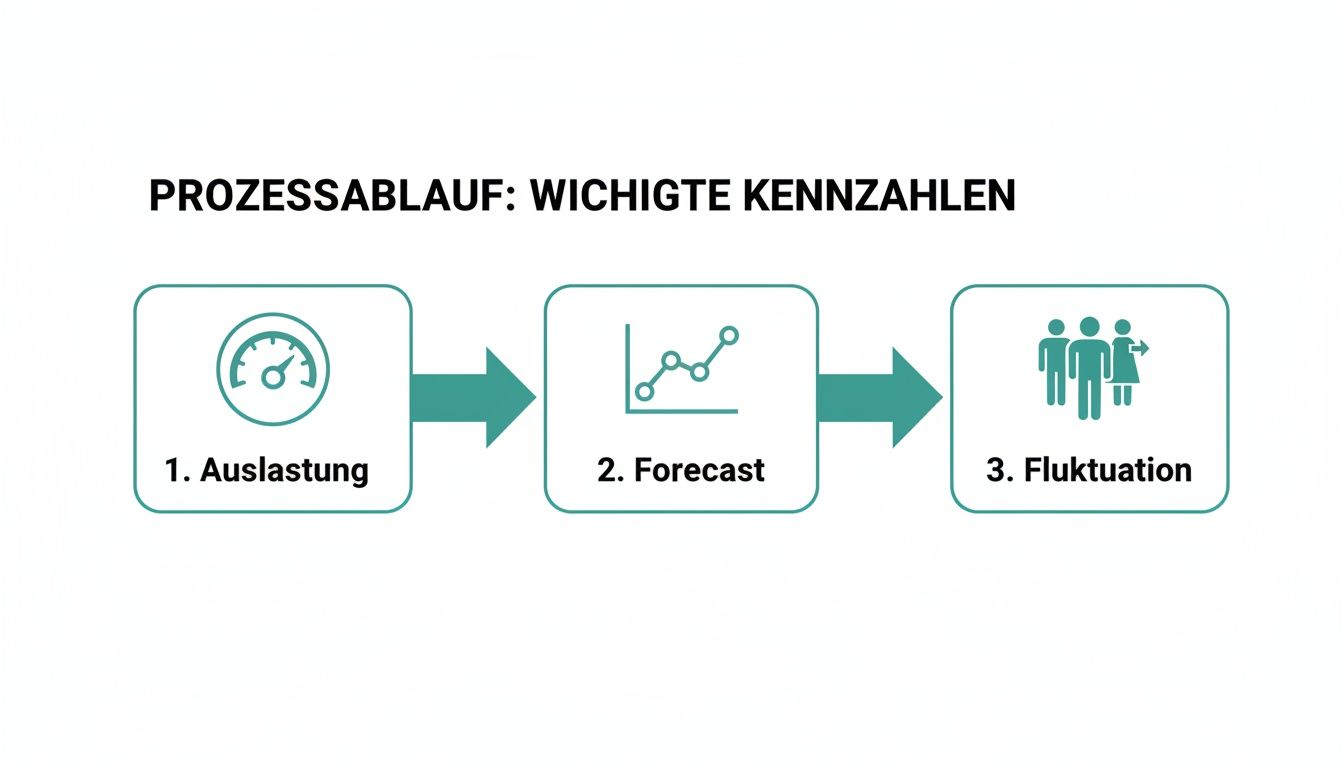 PROZESSABLAUF: WICHIGTE KENNZAHLEN

1. Auslastung

2. Forecast

3. Fluktuation