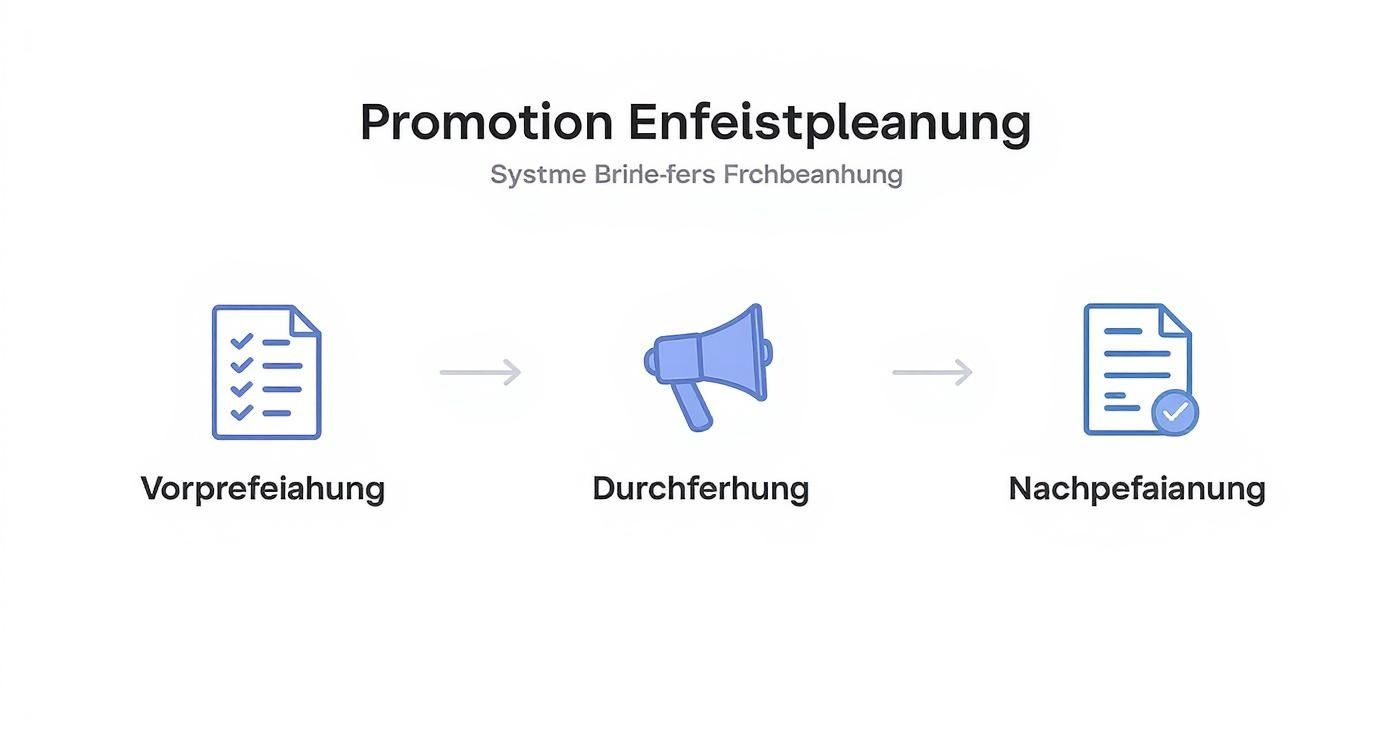 Promotion Enfeistpleanung

Systme Brirle-fers Frchbeanhung

Vorprefeiahung

Durchferhung

Nachpefaianung