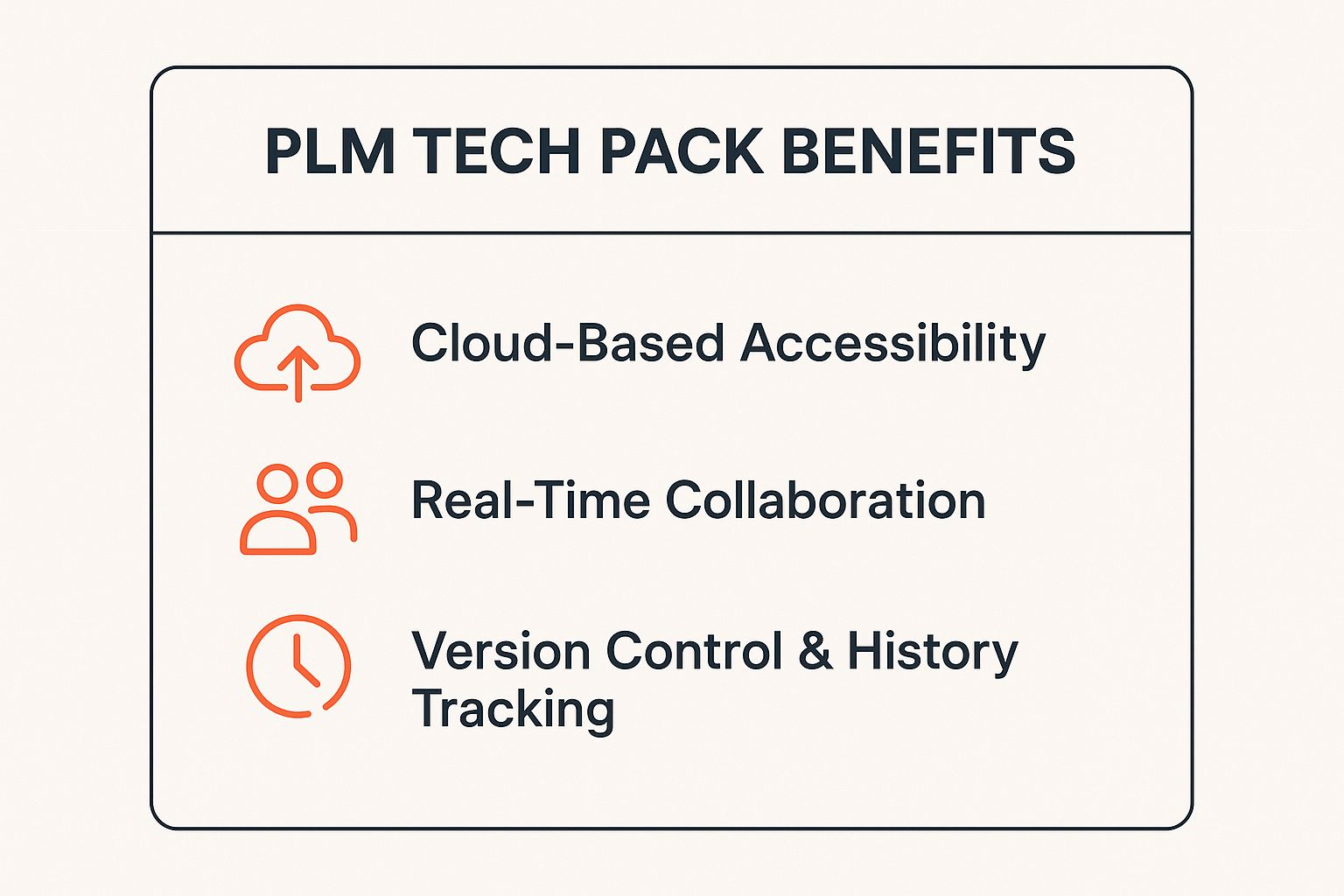 PLM TECH PACK BENEFITS

Cloud-Based Accessibility

Real-Time Collaboration

Version Control & History Tracking