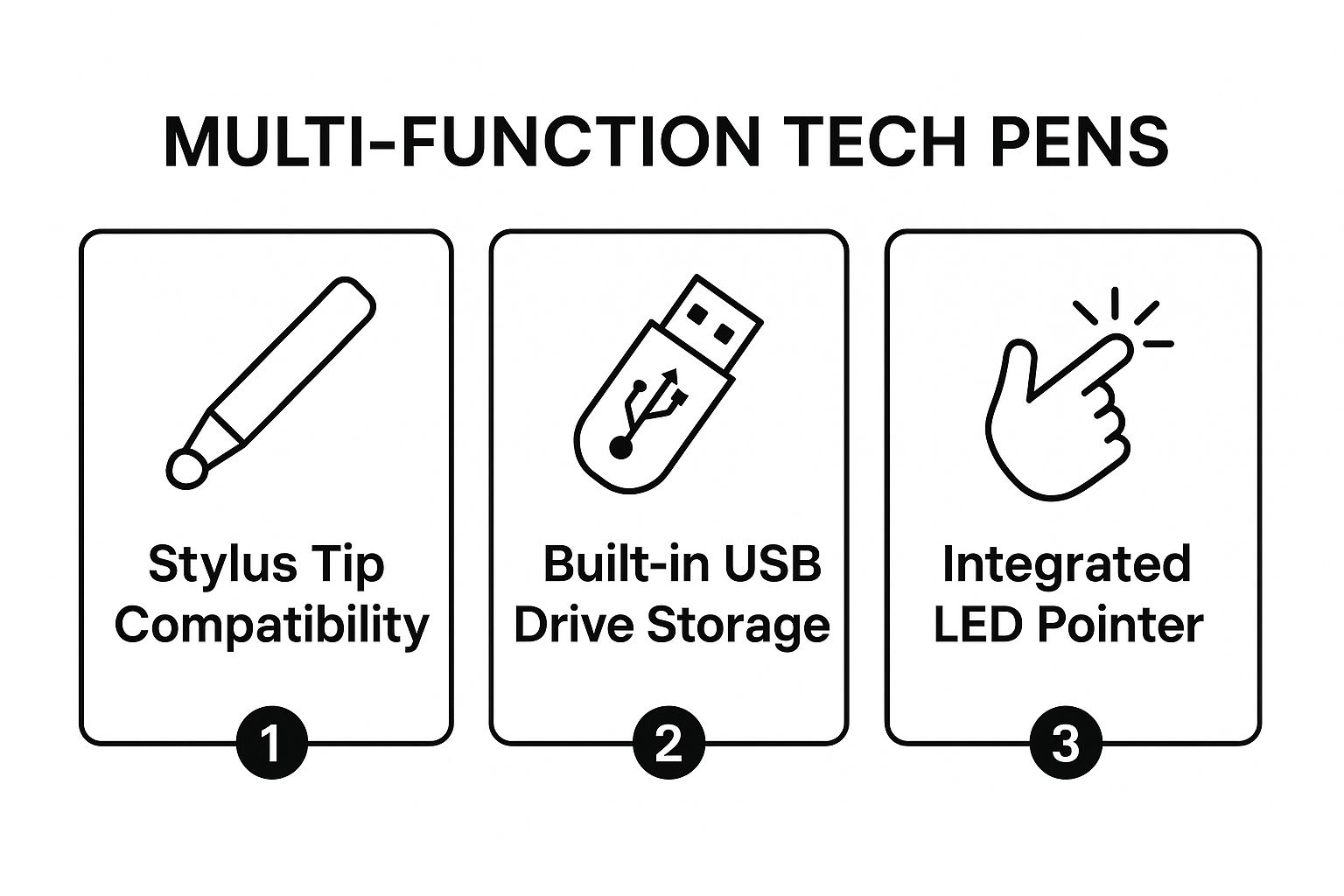 MULTI-FUNCTION TECH PENS

Stylus Tip Compatibility

1

Built-in USB Drive Storage

2

Integrated LED Pointer

3