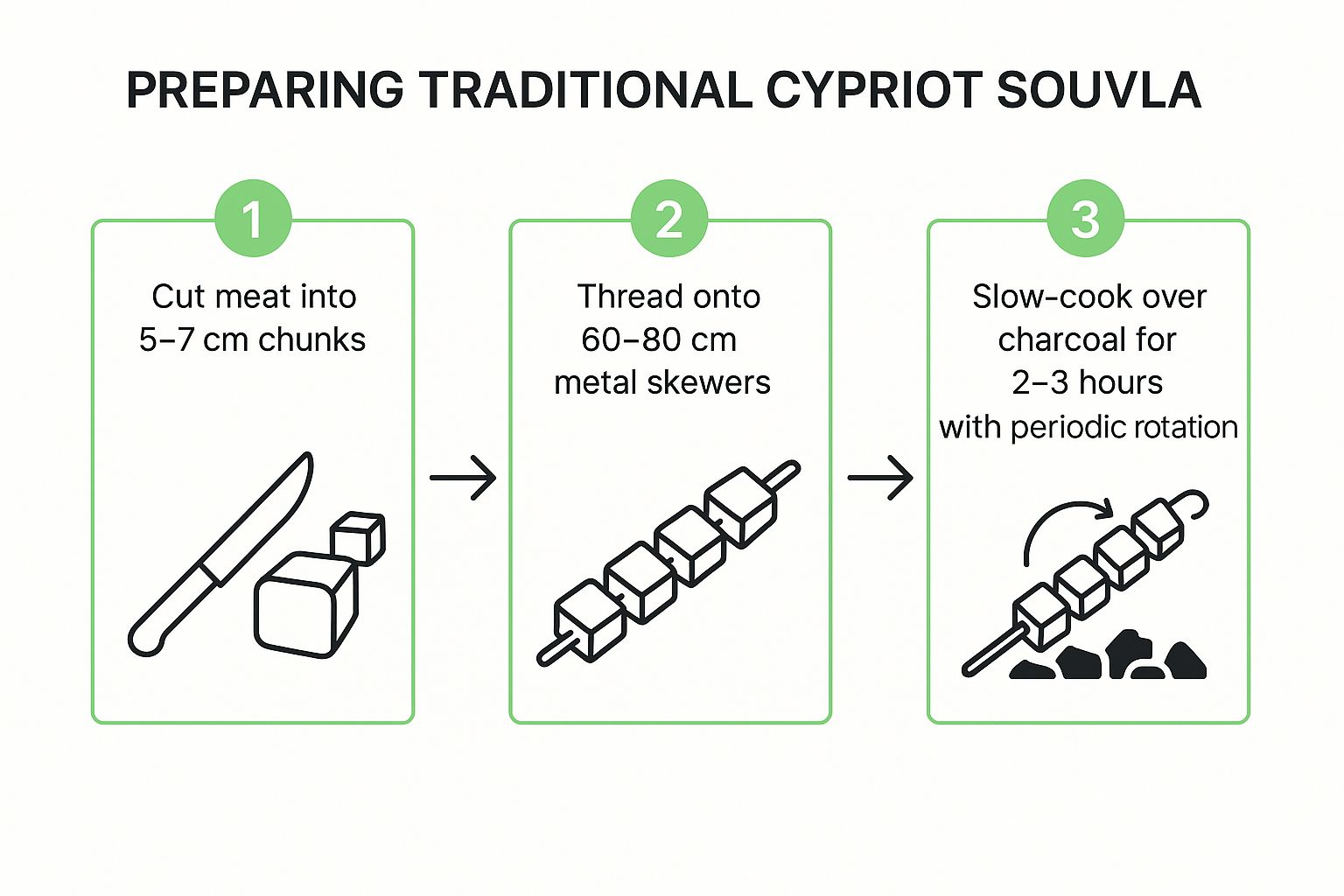 PREPARING TRADITIONAL CYPRIOT SOUVLA

1

Cut meat into 5–7 cm chunks

2

Thread onto 60–80 cm metal skewers

3

Slow-cook over charcoal for 2–3 hours with periodic rotation