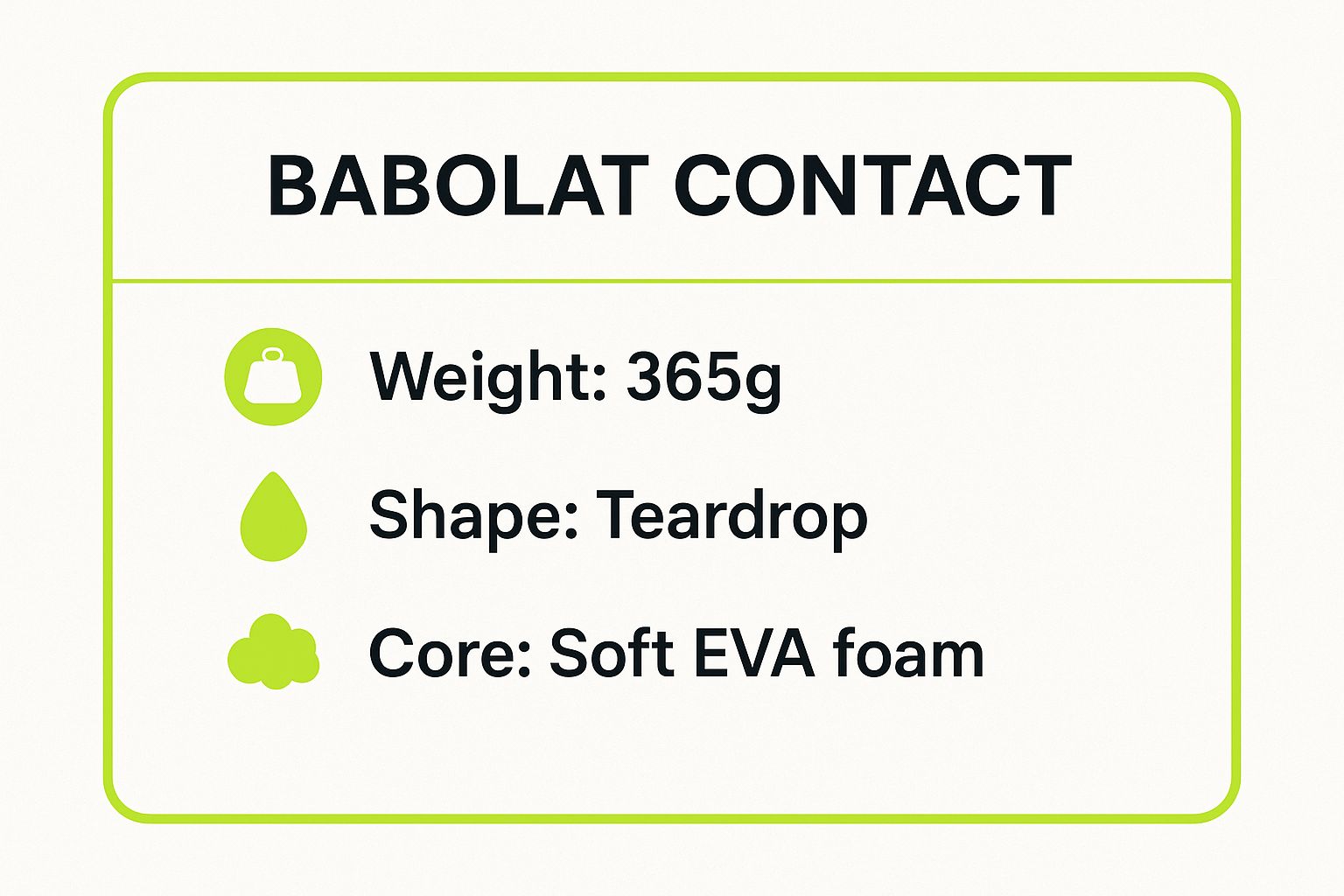 BABOLAT CONTACT

Weight: 365g

Shape: Teardrop

Core: Soft EVA foam