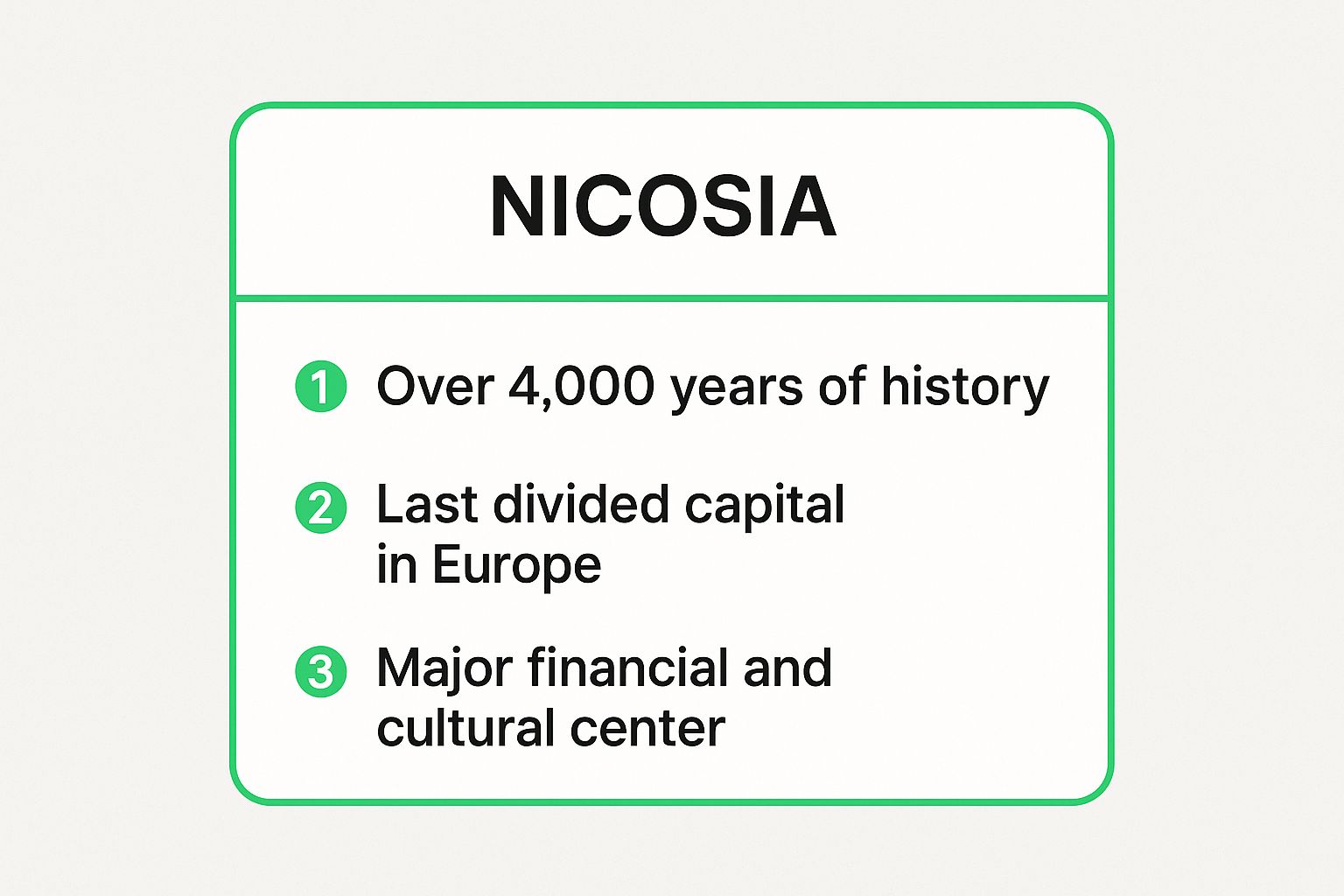 NICOSIA

1 Over 4,000 years of history

2 Last divided capital in Europe

3 Major financial and cultural center