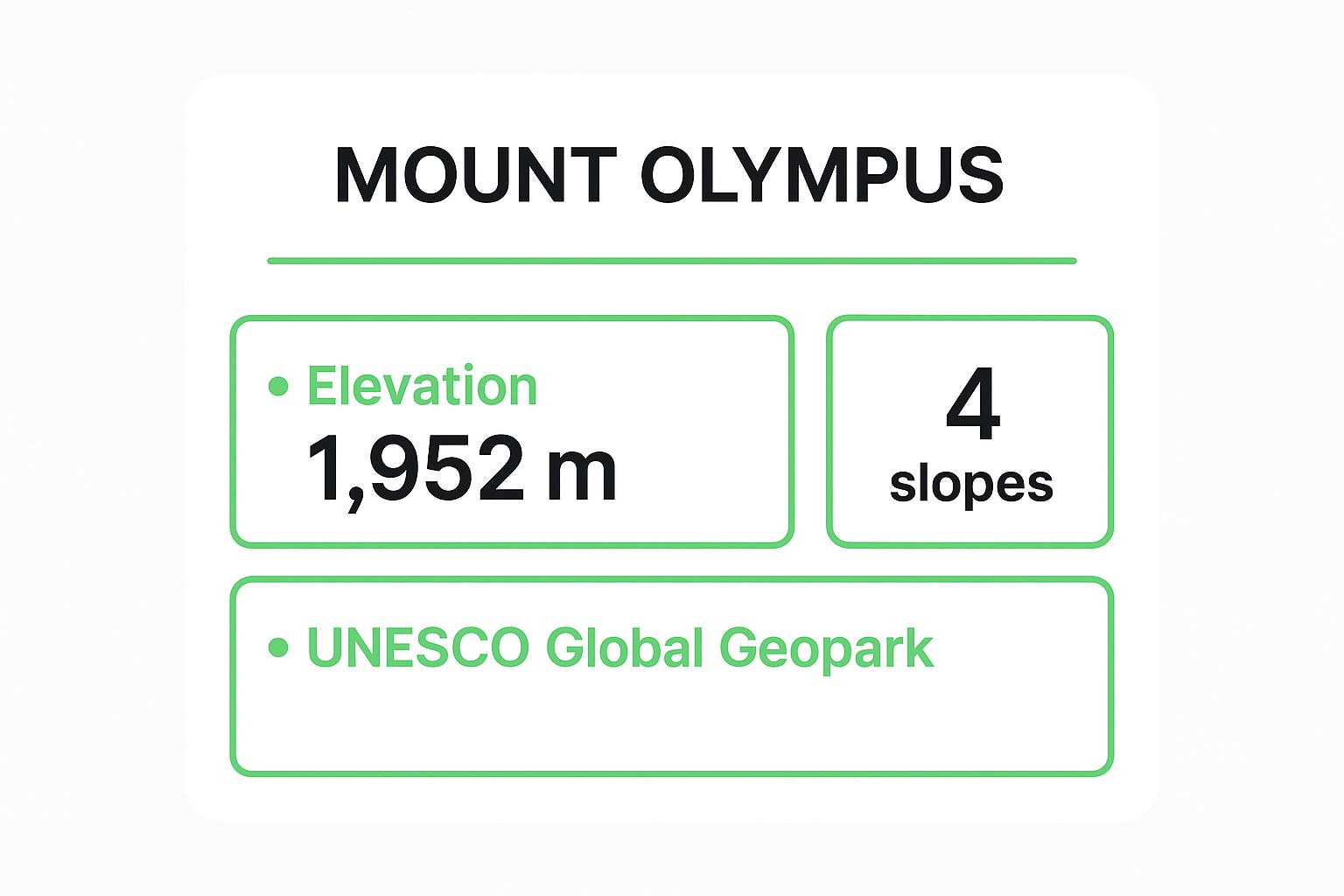 MOUNT OLYMPUS

• Elevation
1,952 m

4
slopes

• UNESCO Global Geopark