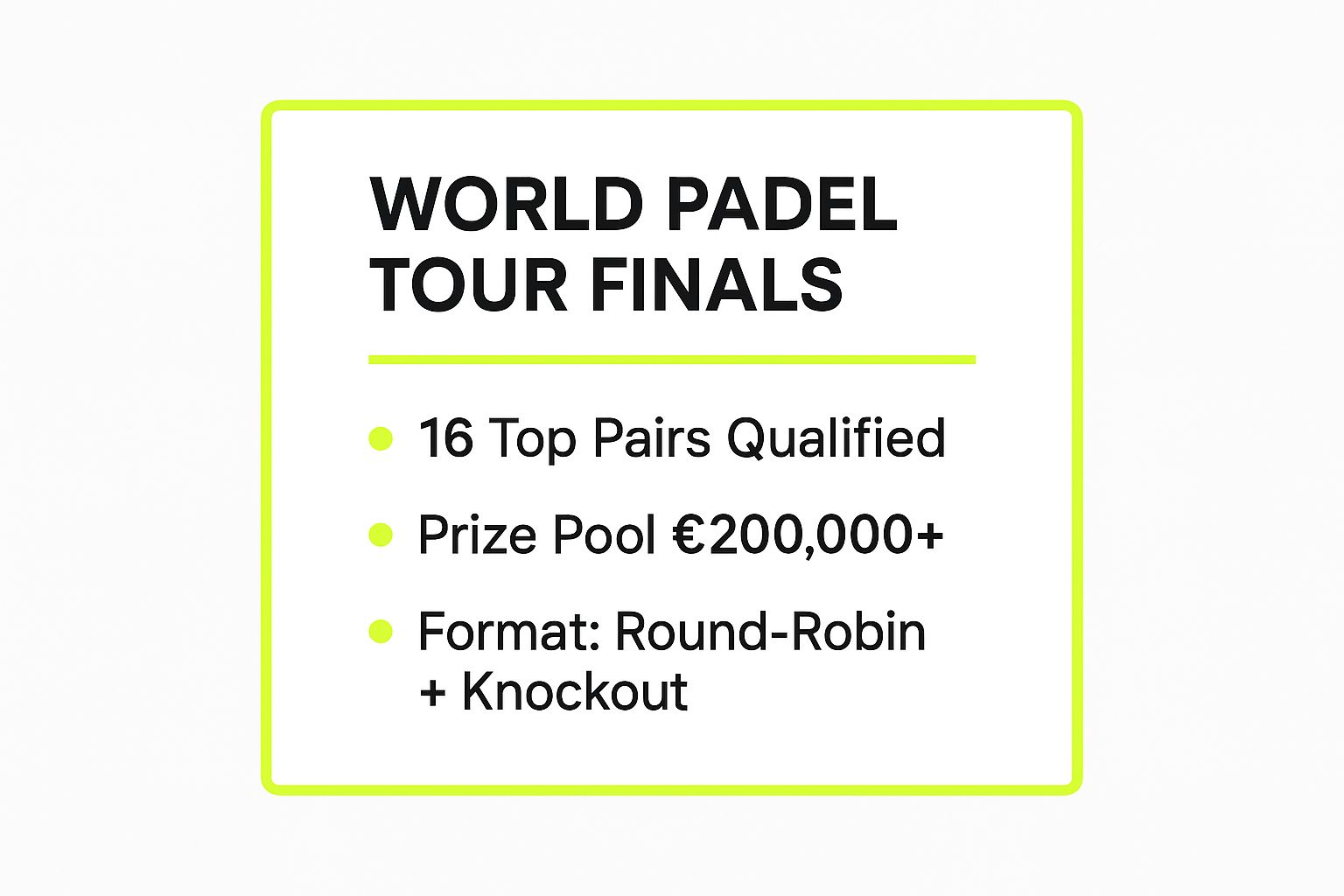 WORLD PADEL TOUR FINALS

- 16 Top Pairs Qualified
- Prize Pool €200,000+
- Format: Round-Robin + Knockout