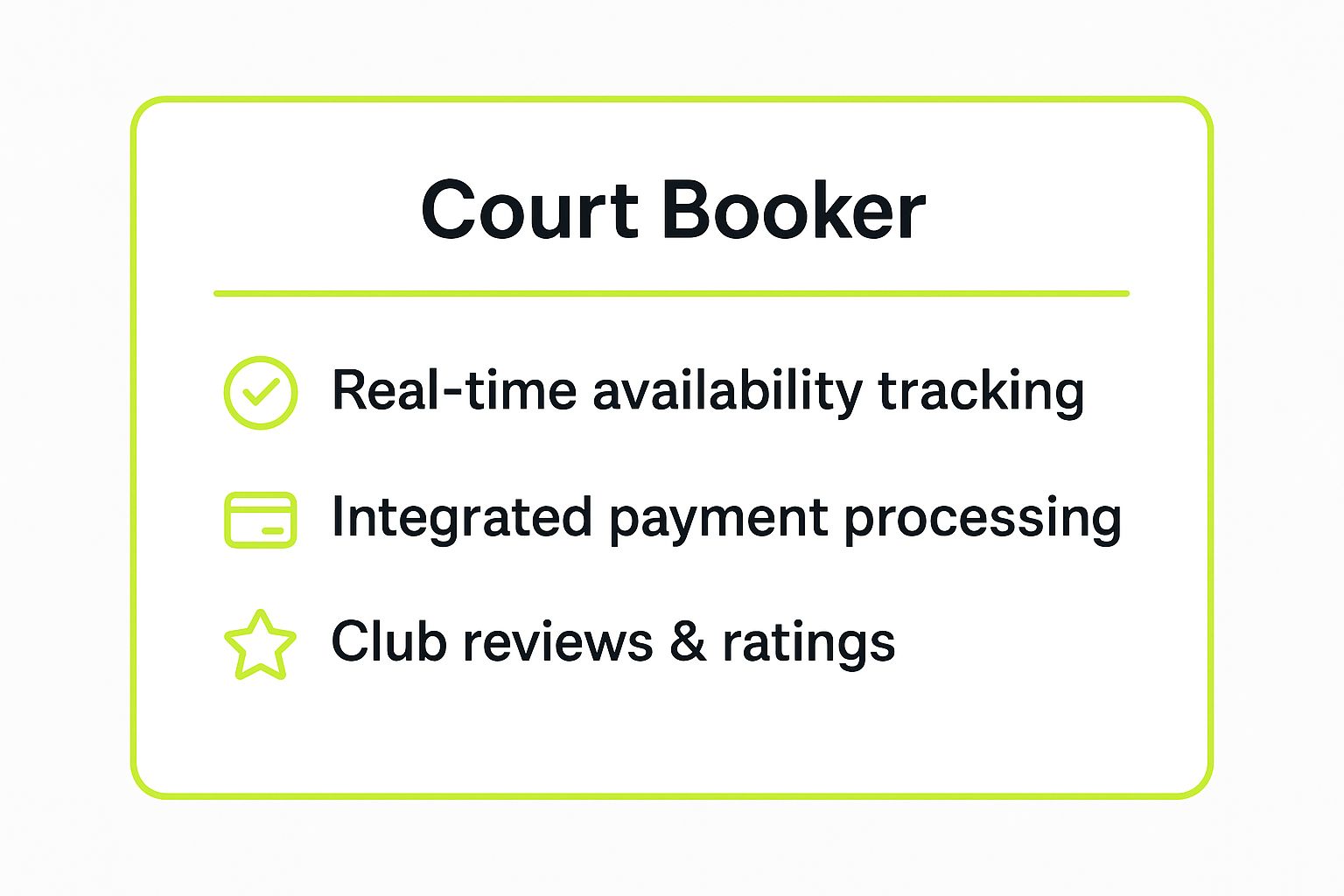 Court Booker

Real-time availability tracking

Integrated payment processing

Club reviews & ratings