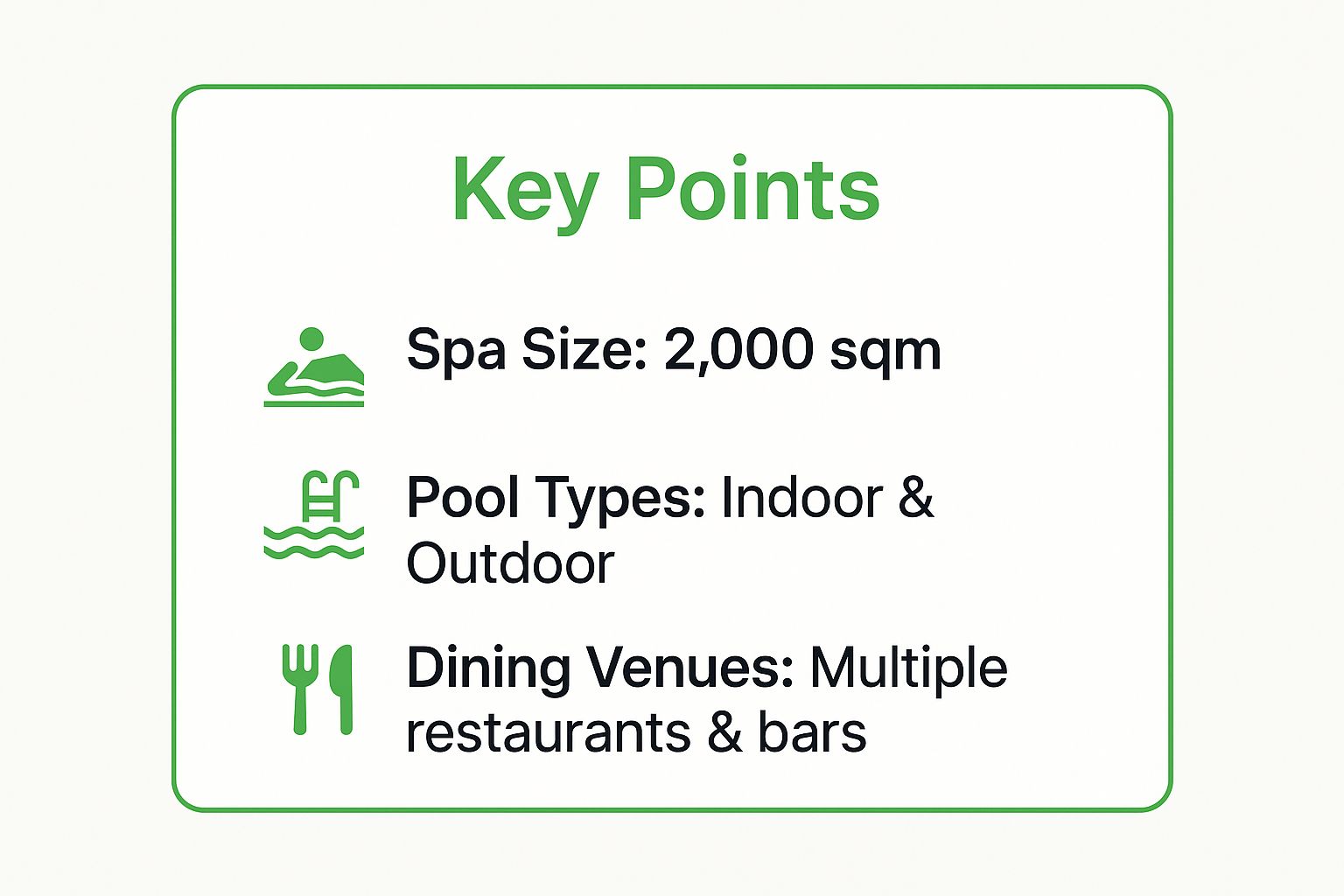 Key Points

Spa Size: 2,000 sqm

Pool Types: Indoor & Outdoor

Dining Venues: Multiple restaurants & bars