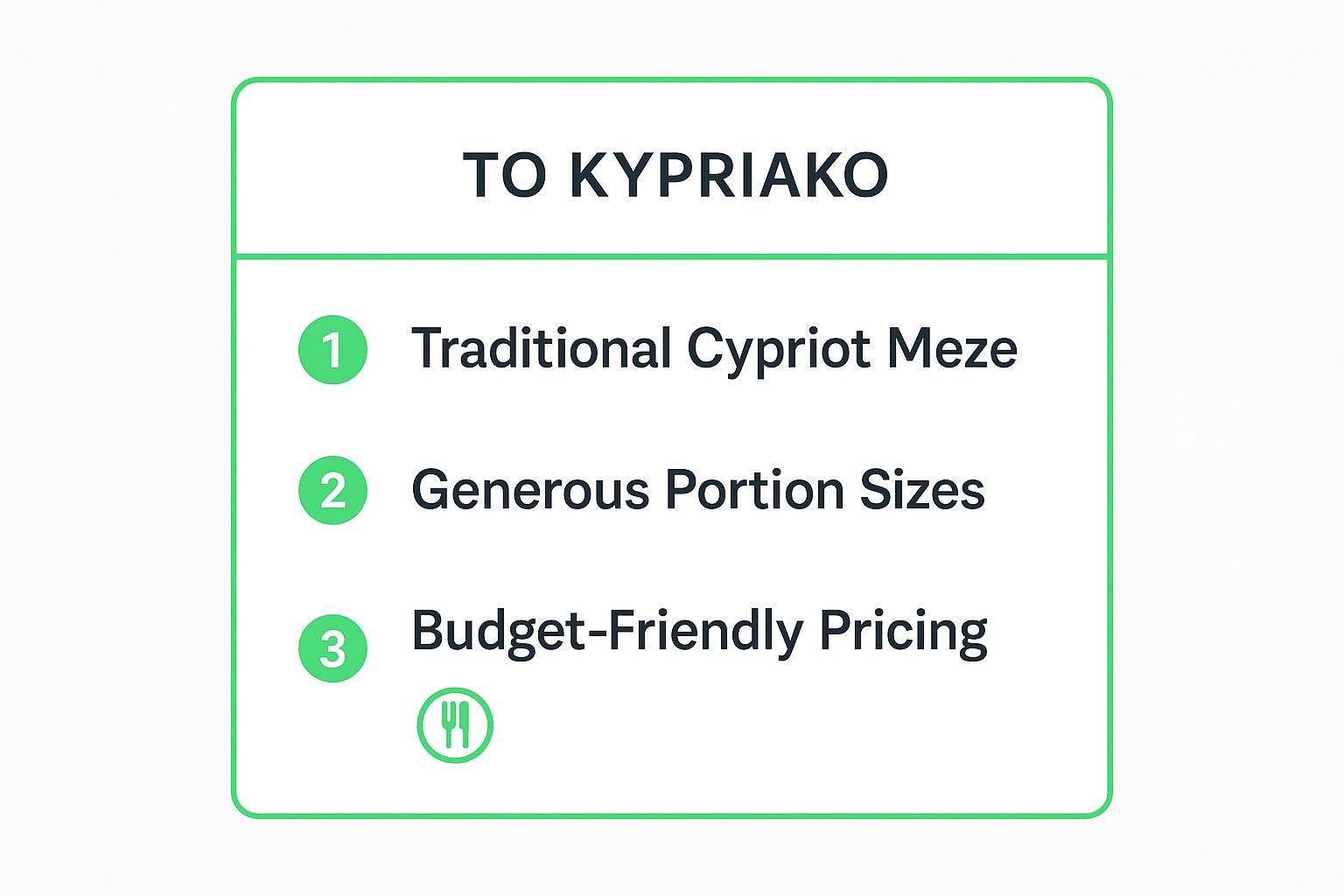 TO KYPRIAKO

1 Traditional Cypriot Meze

2 Generous Portion Sizes

3 Budget-Friendly Pricing